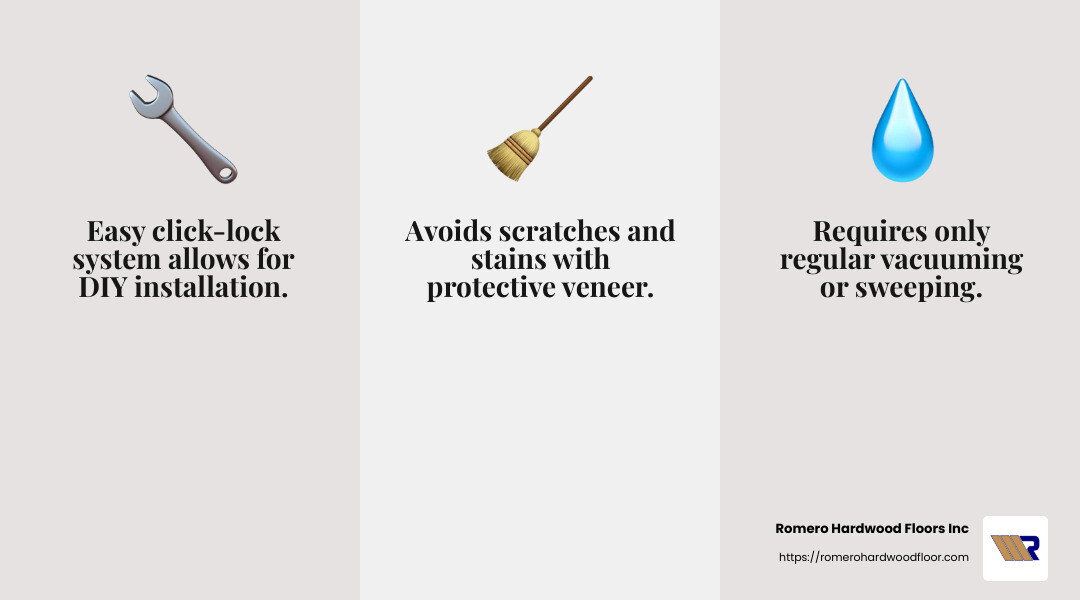 Easy click-lock system allows for DIY installation.

Avoids scratches and stains with protective veneer.

Requires only regular vacuuming or sweeping.

Romero Hardwood Floors Inc

https://romerohardwoodfloor.com