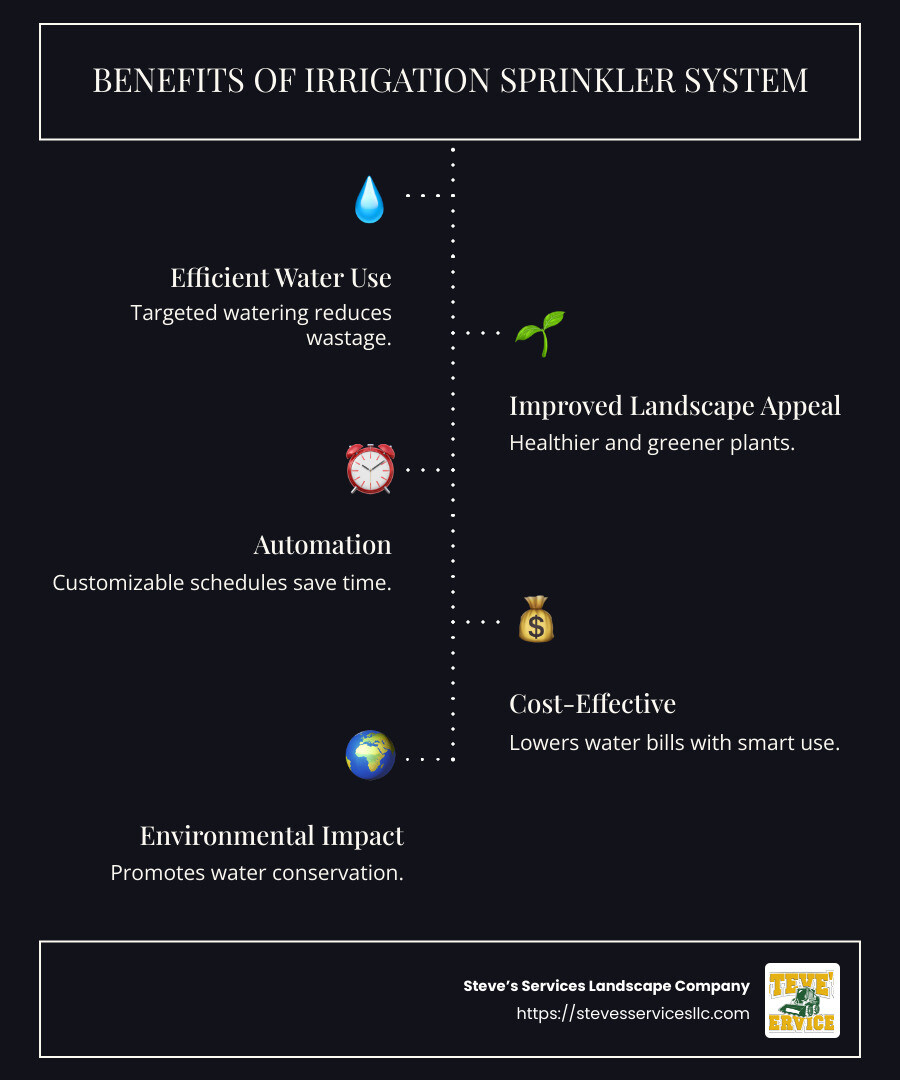 BENEFITS OF IRRIGATION SPRINKLER SYSTEM

Efficient Water Use
Targeted watering reduces wastage.

Improved Landscape Appeal
Healthier and greener plants.

Automation
Customizable schedules save time.

Cost-Effective
Lowers water bills with smart use.

Environmental Impact
Promotes water conservation.

Steve's Services Landscape Company
https://stevesservicesllc.com

TEVE' ERVICE