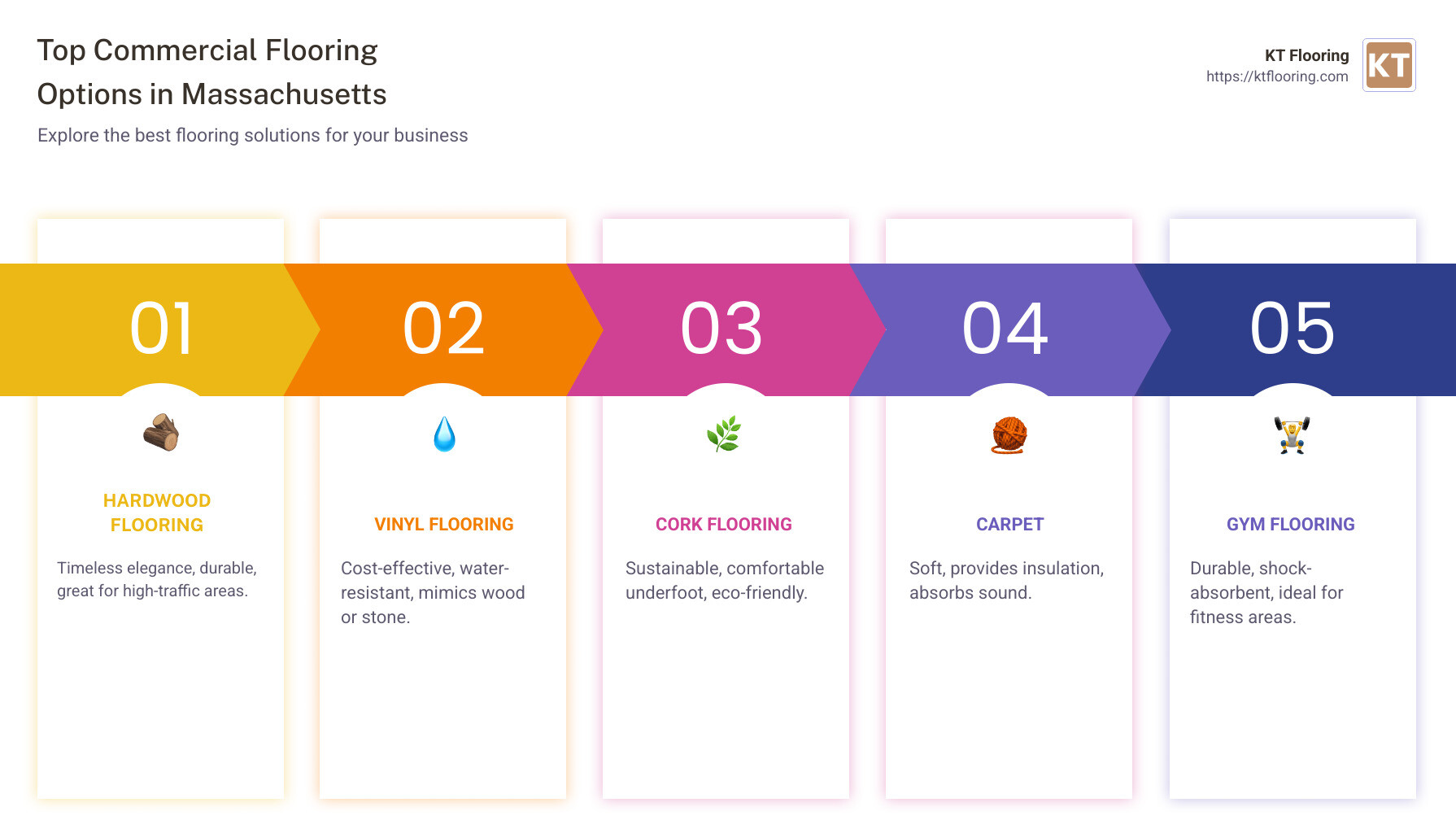 Top Commercial Flooring Options in Massachusetts

Explore the best flooring solutions for your business

KT Flooring
https://ktflooring.com

KT

01

HARDWOOD FLOORING

Timeless elegance, durable, great for high-traffic areas.

02

VINYL FLOORING

Cost-effective, water-resistant, mimics wood or stone.

03

CORK FLOORING

Sustainable, comfortable underfoot, eco-friendly.

04

CARPET

Soft, provides insulation, absorbs sound.

05

GYM FLOORING

Durable, shock-absorbent, ideal for fitness areas.