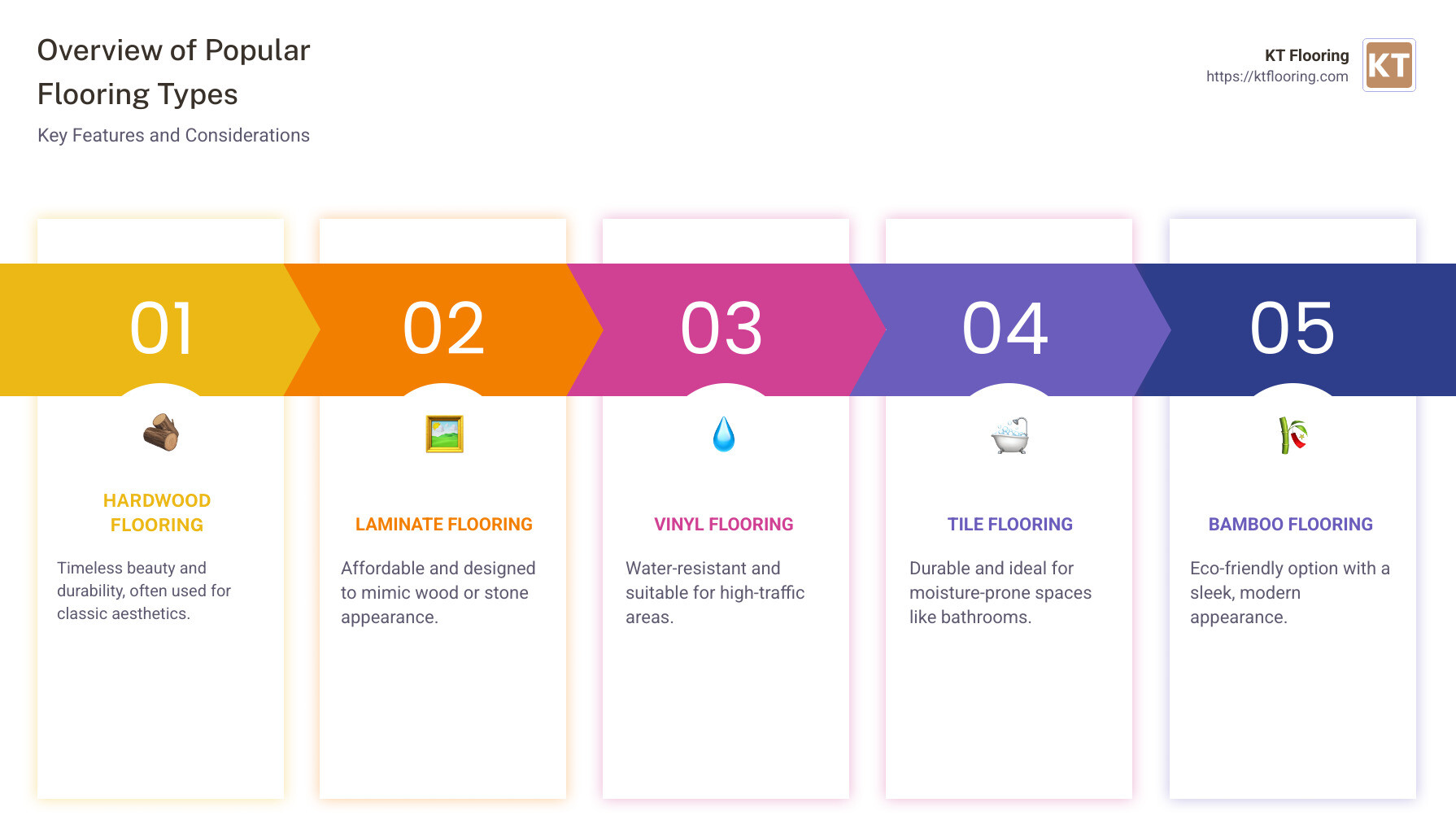 Overview of Popular Flooring Types

Key Features and Considerations

KT Flooring
https://ktflooring.com

KT

01

HARDWOOD FLOORING

Timeless beauty and durability, often used for classic aesthetics.

02

LAMINATE FLOORING

Affordable and designed to mimic wood or stone appearance.

03

VINYL FLOORING

Water-resistant and suitable for high-traffic areas.

04

TILE FLOORING

Durable and ideal for moisture-prone spaces like bathrooms.

05

BAMBOO FLOORING

Eco-friendly option with a sleek, modern appearance.