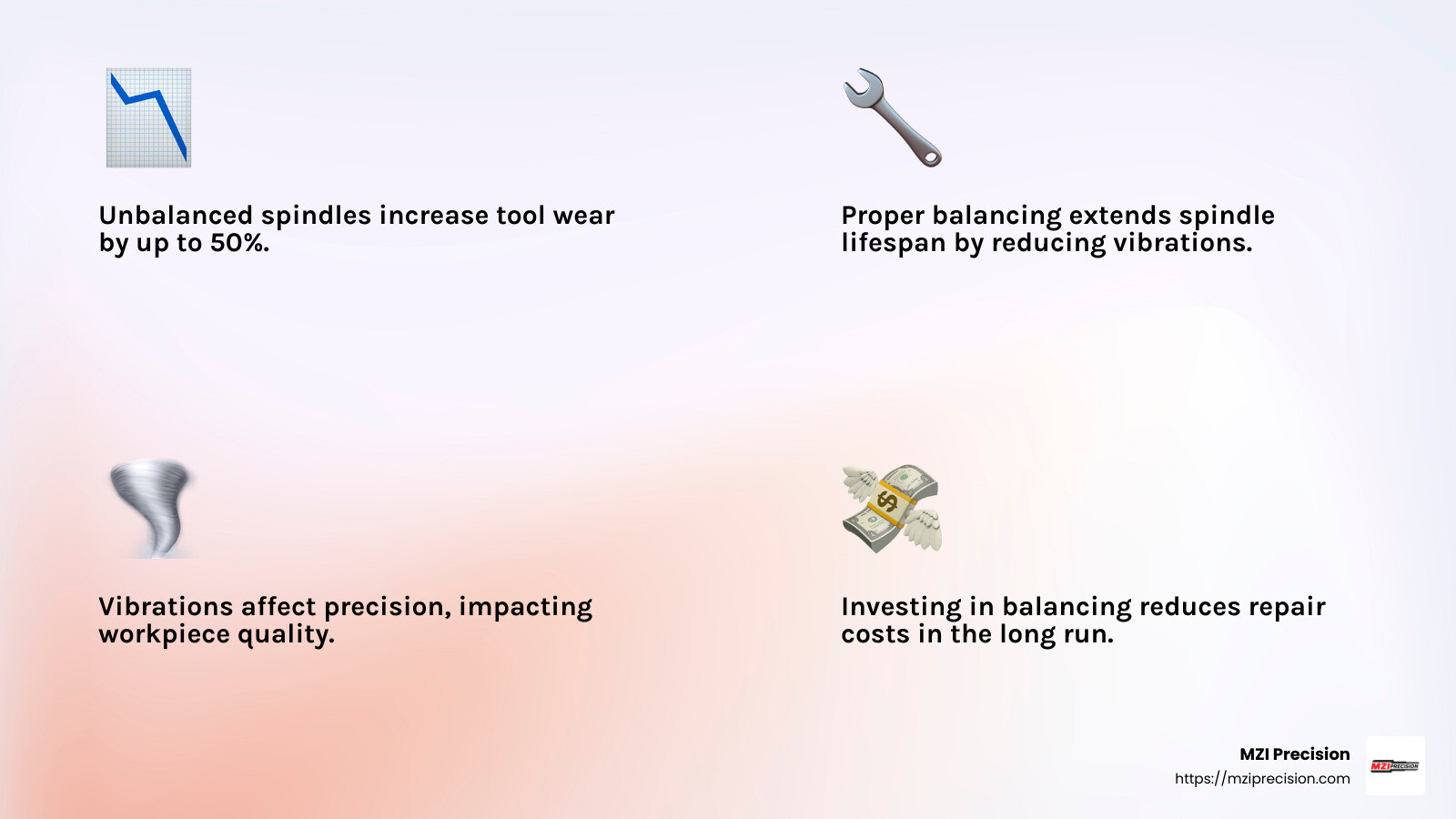 Unbalanced spindles increase tool wear by up to 50%.

Proper balancing extends spindle lifespan by reducing vibrations.

Vibrations affect precision, impacting workpiece quality.

Investing in balancing reduces repair costs in the long run.

MZI Precision
https://mziprecision.com

MZI PRECISION