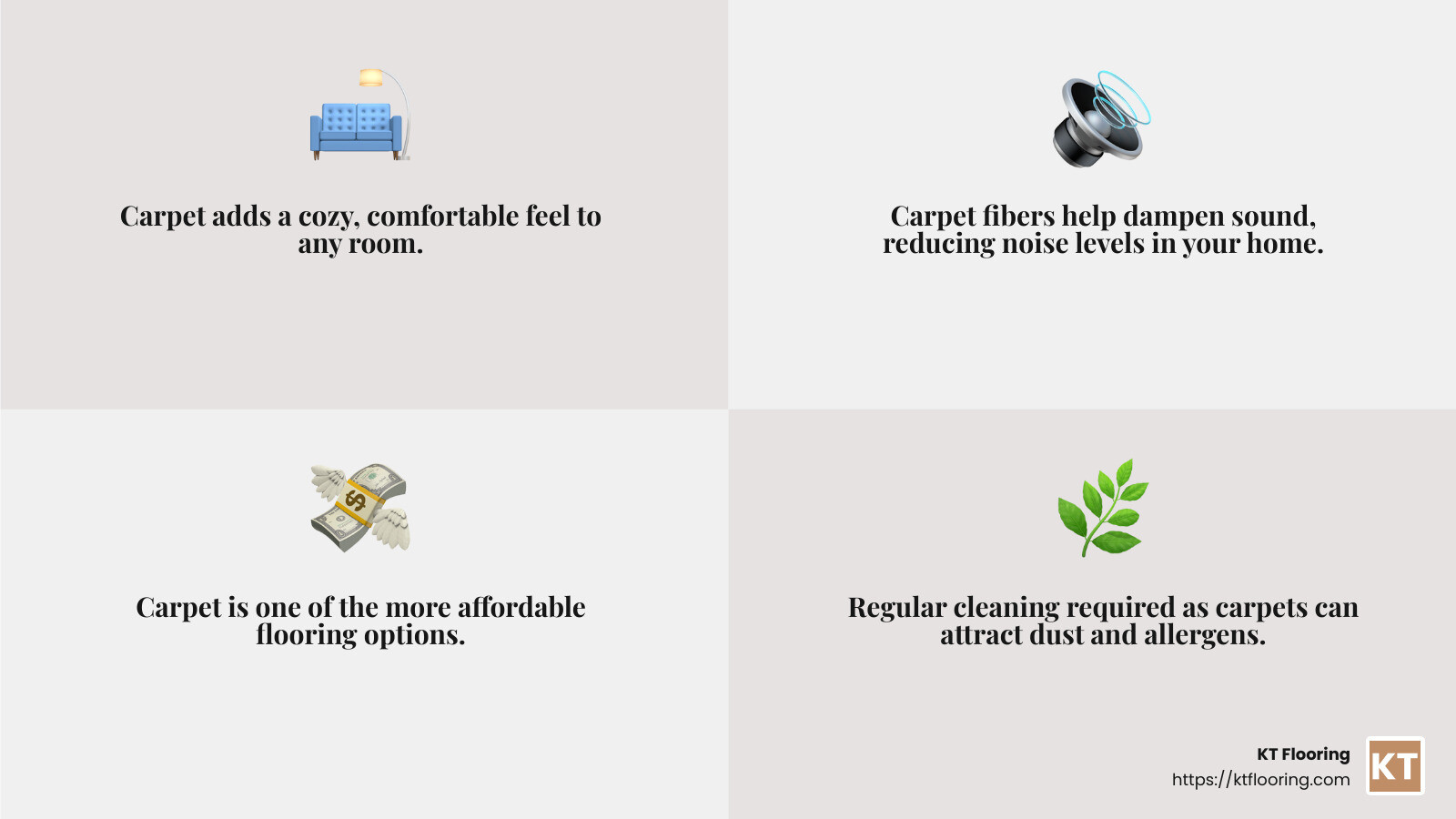 Carpet adds a cozy, comfortable feel to any room.

Carpet fibers help dampen sound, reducing noise levels in your home.

Carpet is one of the more affordable flooring options.

Regular cleaning required as carpets can attract dust and allergens.

KT Flooring
https://ktflooring.com

KT