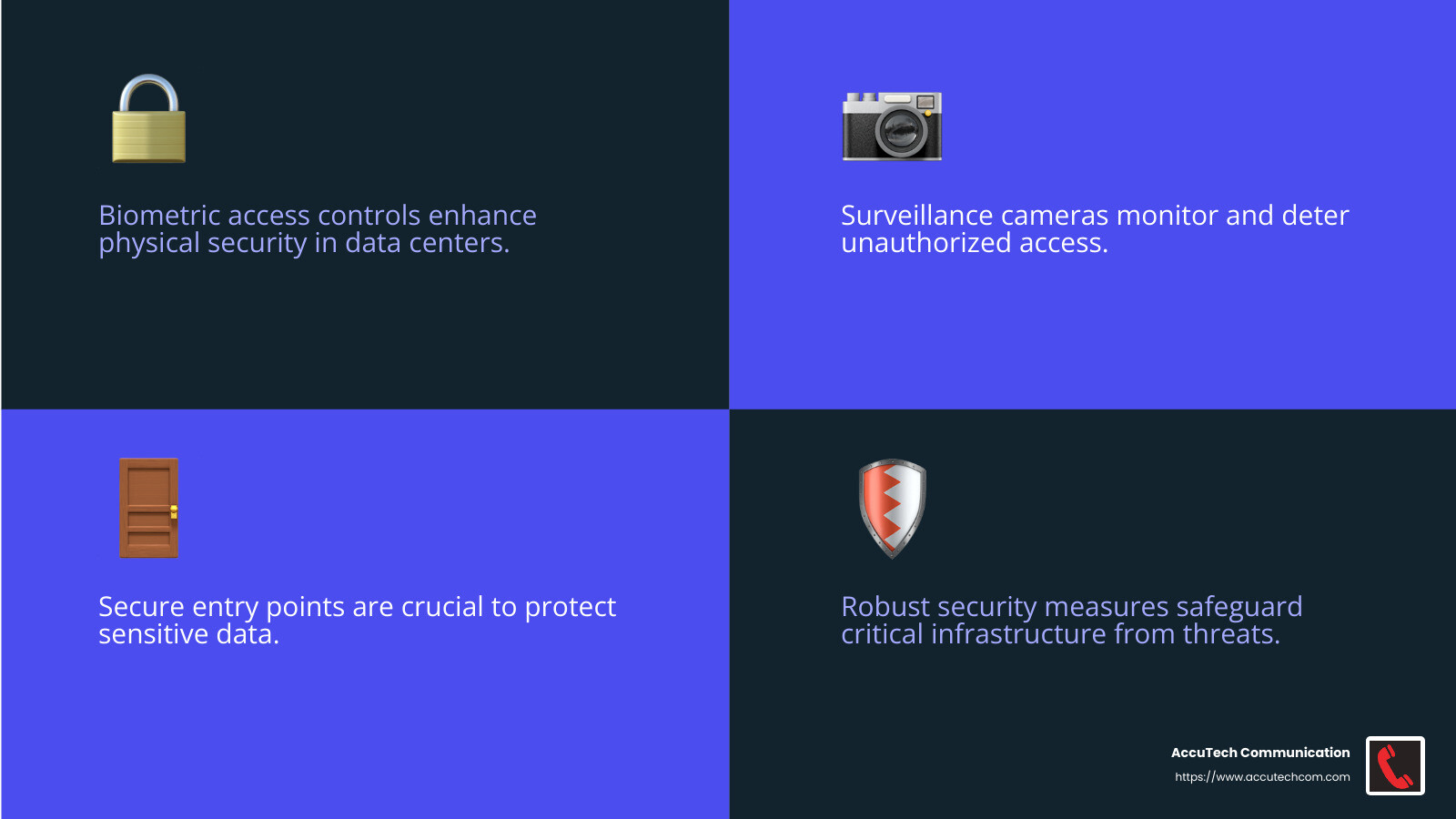 Biometric access controls enhance physical security in data centers.

Surveillance cameras monitor and deter unauthorized access.

Secure entry points are crucial to protect sensitive data.

Robust security measures safeguard critical infrastructure from threats.

AccuTech Communication
https://www.accutechcom.com