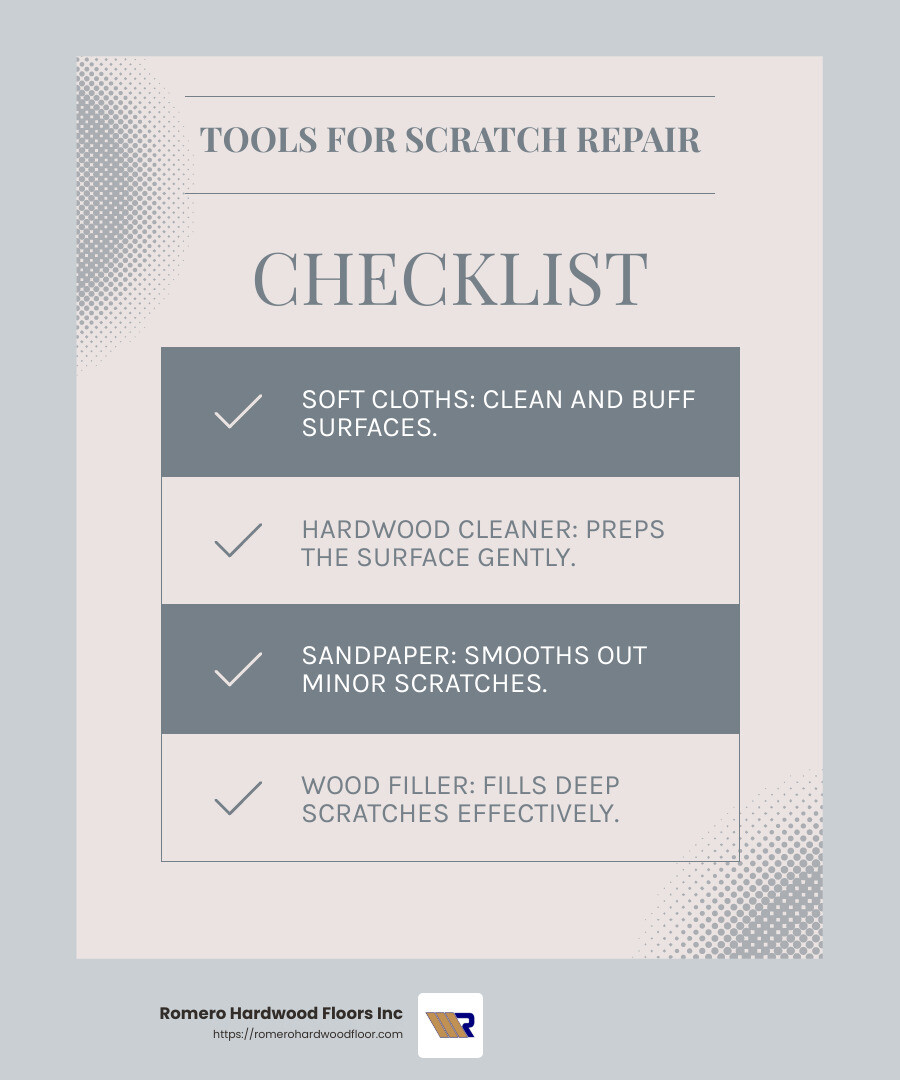 TOOLS FOR SCRATCH REPAIR

CHECKLIST

SOFT CLOTHS: CLEAN AND BUFF SURFACES.

HARDWOOD CLEANER: PREPS THE SURFACE GENTLY.

SANDPAPER: SMOOTHS OUT MINOR SCRATCHES.

WOOD FILLER: FILLS DEEP SCRATCHES EFFECTIVELY.

Romero Hardwood Floors Inc
https://romerohardwoodfloor.com