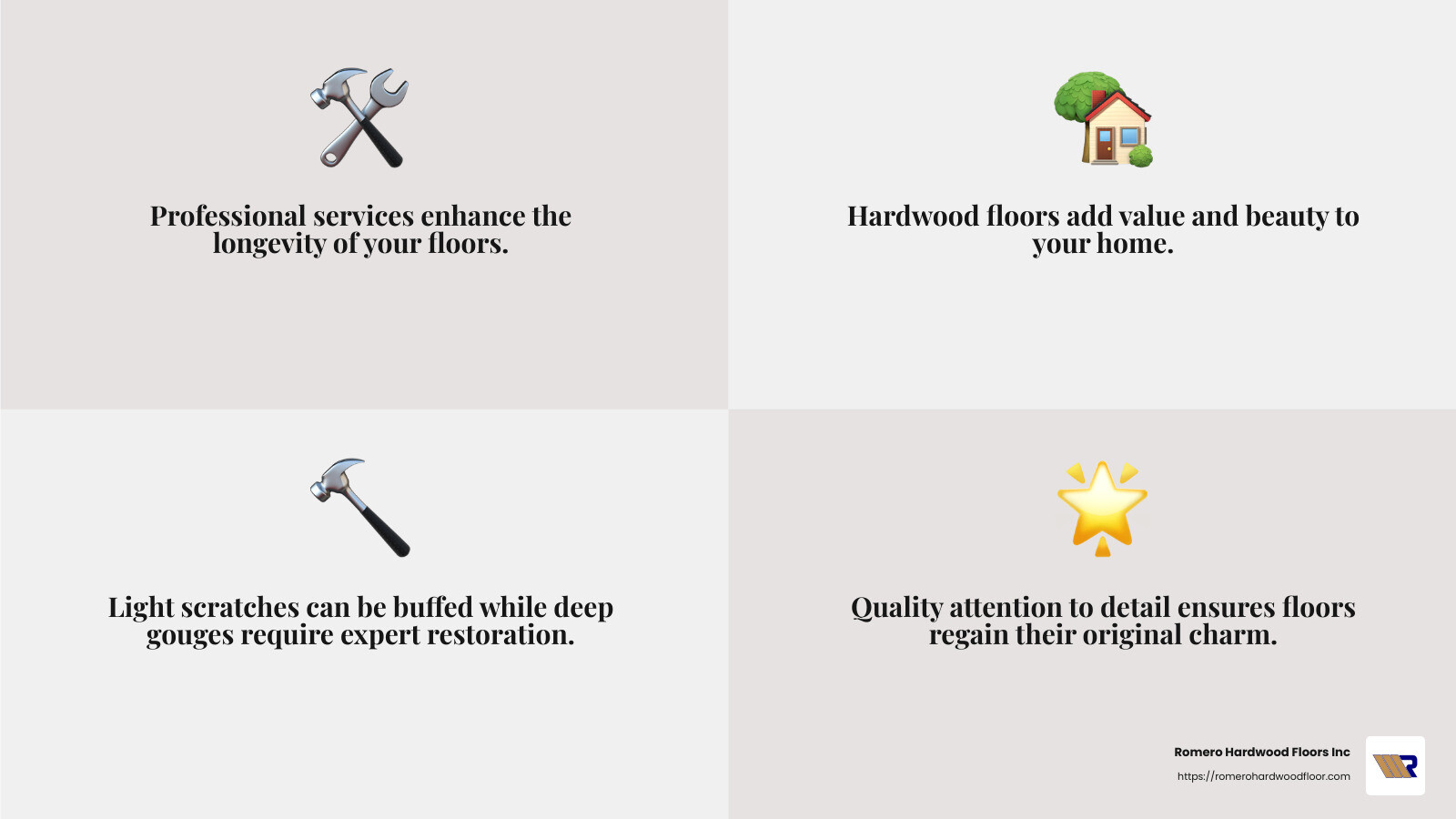 Professional services enhance the longevity of your floors.

Hardwood floors add value and beauty to your home.

Light scratches can be buffed while deep gouges require expert restoration.

Quality attention to detail ensures floors regain their original charm.

Romero Hardwood Floors Inc
https://romerohardwoodfloor.com