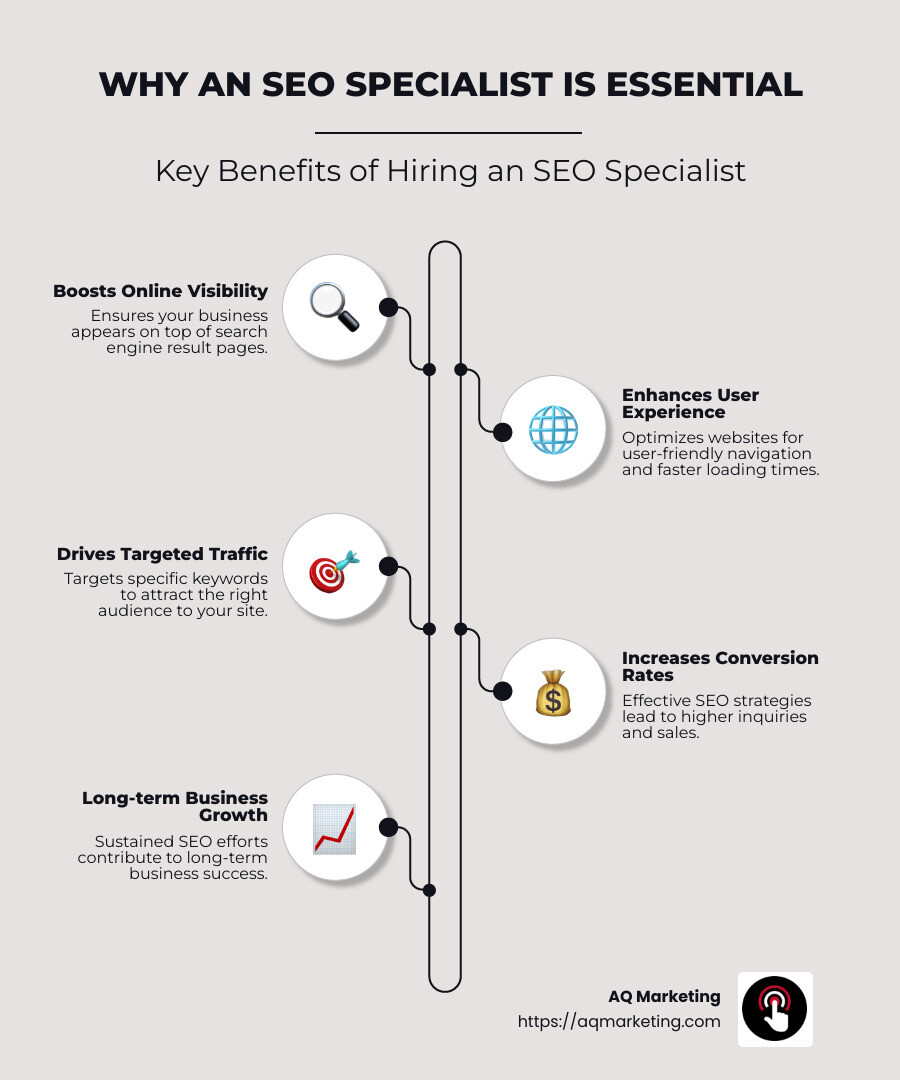 WHY AN SEO SPECIALIST IS ESSENTIAL

Key Benefits of Hiring an SEO Specialist

Boosts Online Visibility
Ensures your business appears on top of search engine result pages.

Enhances User Experience
Optimizes websites for user-friendly navigation and faster loading times.

Drives Targeted Traffic
Targets specific keywords to attract the right audience to your site.

Increases Conversion Rates
Effective SEO strategies lead to higher inquiries and sales.

Long-term Business Growth
Sustained SEO efforts contribute to long-term business success.

AQ Marketing
https://aqmarketing.com