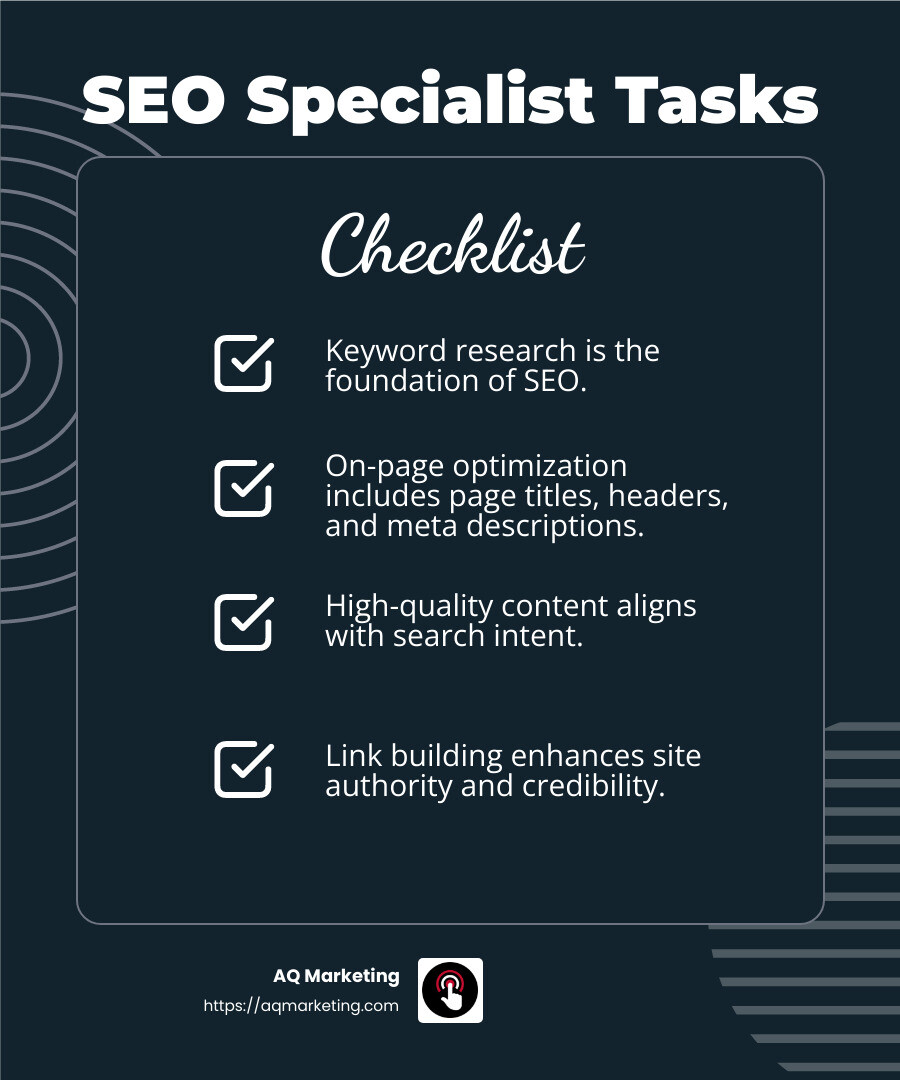 SEO Specialist Tasks

Checklist

Keyword research is the foundation of SEO.

On-page optimization includes page titles, headers, and meta descriptions.

High-quality content aligns with search intent.

Link building enhances site authority and credibility.

AQ Marketing
https://aqmarketing.com