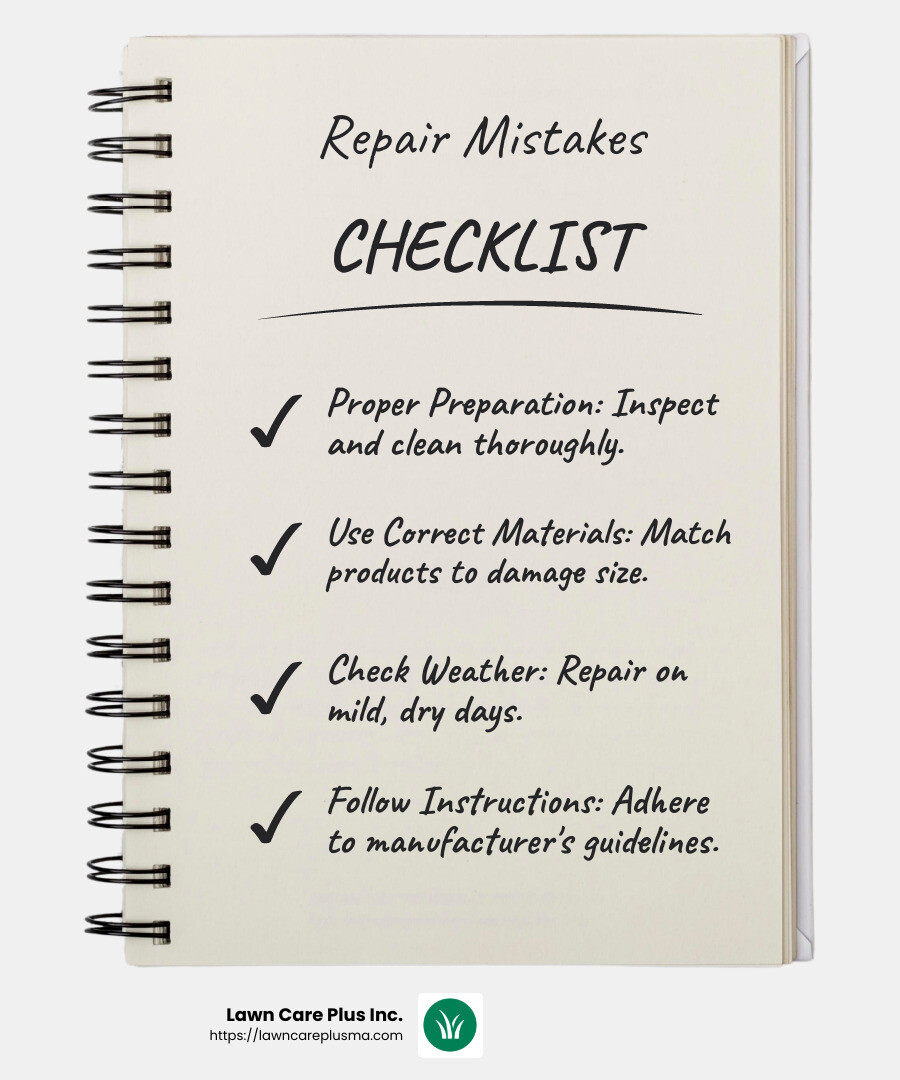 Repair Mistakes

CHECKLIST

✓ Proper Preparation: Inspect and clean thoroughly.

✓ Use Correct Materials: Match products to damage size.

✓ Check Weather: Repair on mild, dry days.

✓ Follow Instructions: Adhere to manufacturer's guidelines.

Lawn Care Plus Inc.
https://lawncareplusma.com