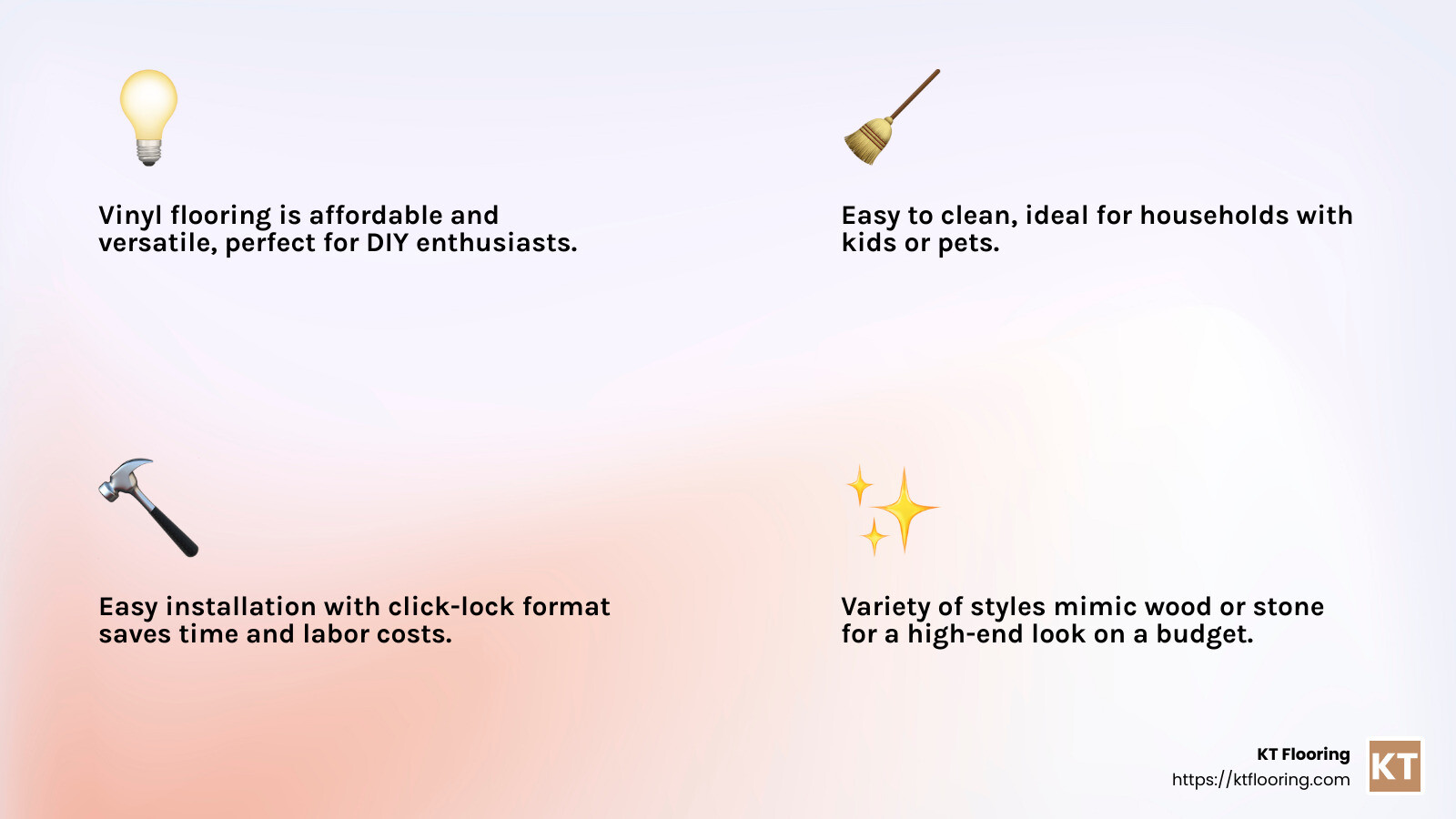 Vinyl flooring is affordable and versatile, perfect for DIY enthusiasts.

Easy to clean, ideal for households with kids or pets.

Easy installation with click-lock format saves time and labor costs.

Variety of styles mimic wood or stone for a high-end look on a budget.

KT Flooring
https://ktflooring.com

KT