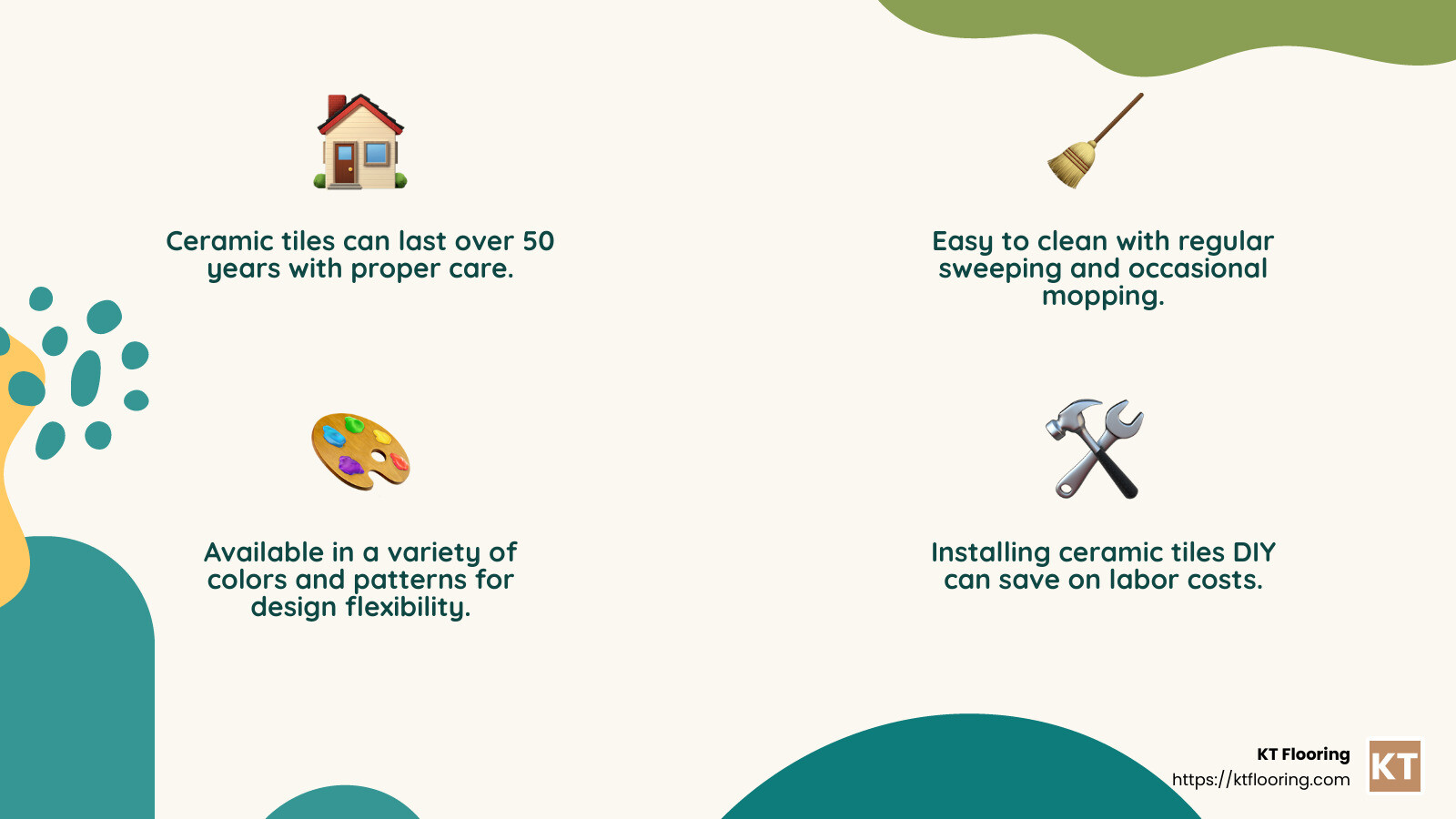 Ceramic tiles can last over 50 years with proper care.

Easy to clean with regular sweeping and occasional mopping.

Available in a variety of colors and patterns for design flexibility.

Installing ceramic tiles DIY can save on labor costs.

KT Flooring
https://ktflooring.com

KT