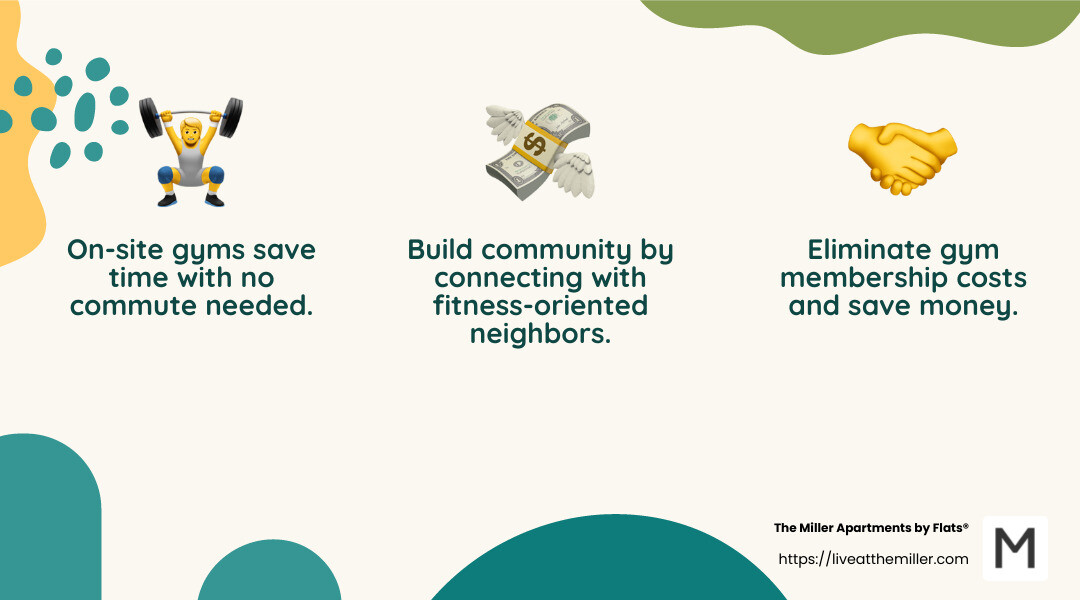 On-site gyms save time with no commute needed.

Build community by connecting with fitness-oriented neighbors.

Eliminate gym membership costs and save money.

The Miller Apartments by Flats®

https://liveatthemiller.com

M