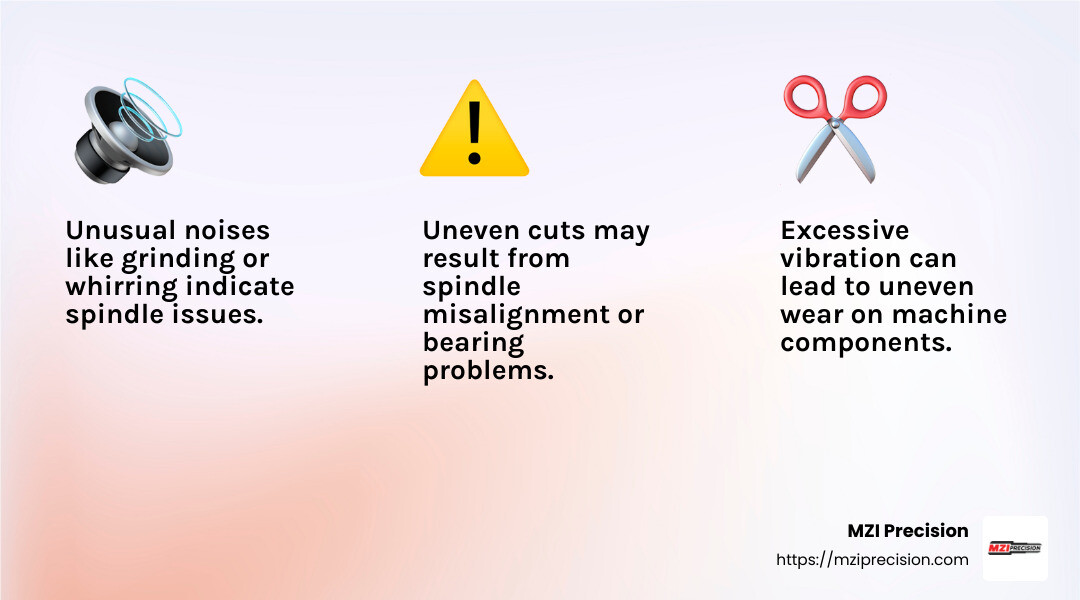 Unusual noises like grinding or whirring indicate spindle issues.

Uneven cuts may result from spindle misalignment or bearing problems.

Excessive vibration can lead to uneven wear on machine components.

MZI Precision
https://mziprecision.com

MZI PRECISION