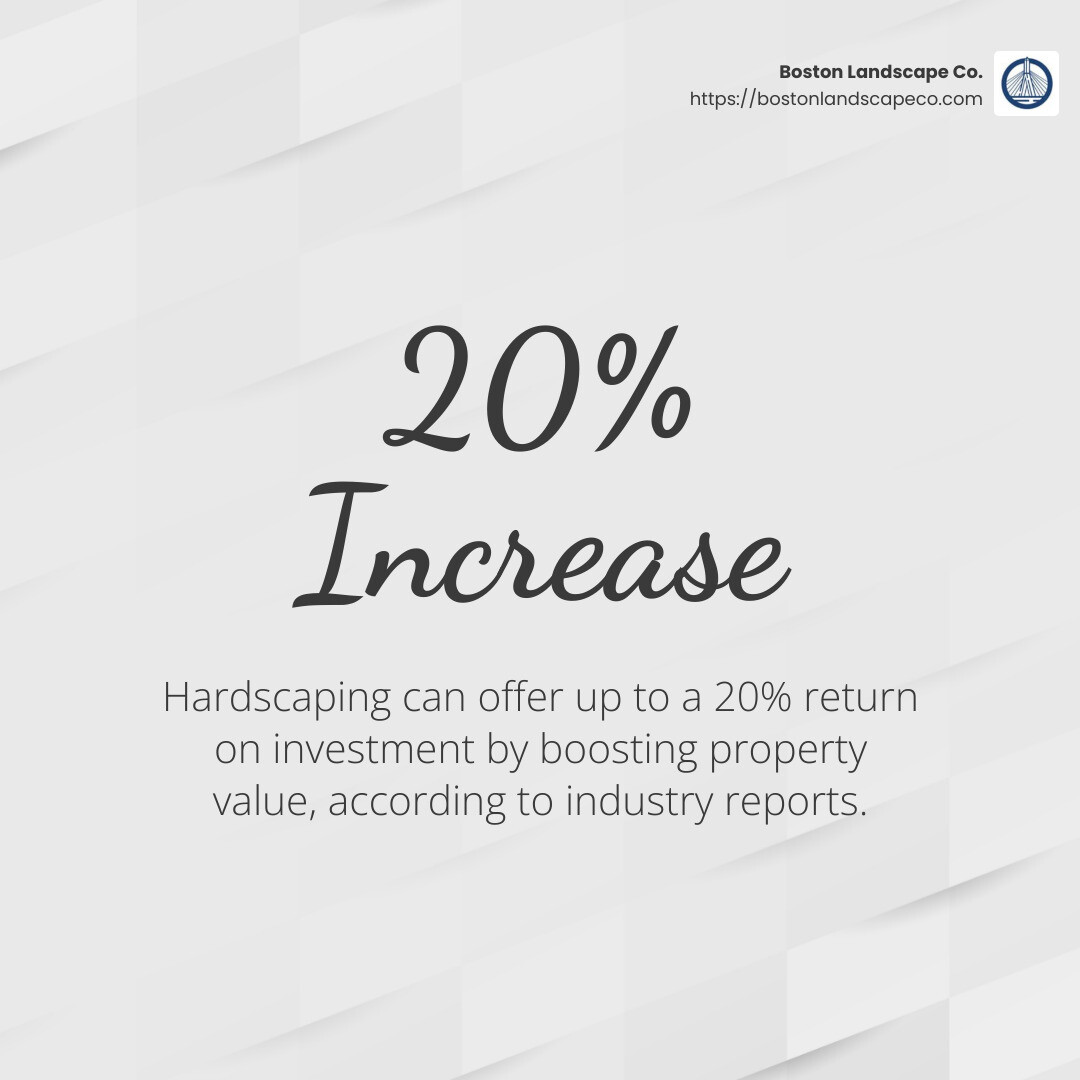 Boston Landscape Co.
https://bostonlandscapeco.com

20%
Increase

Hardscaping can offer up to a 20% return on investment by boosting property value, according to industry reports.