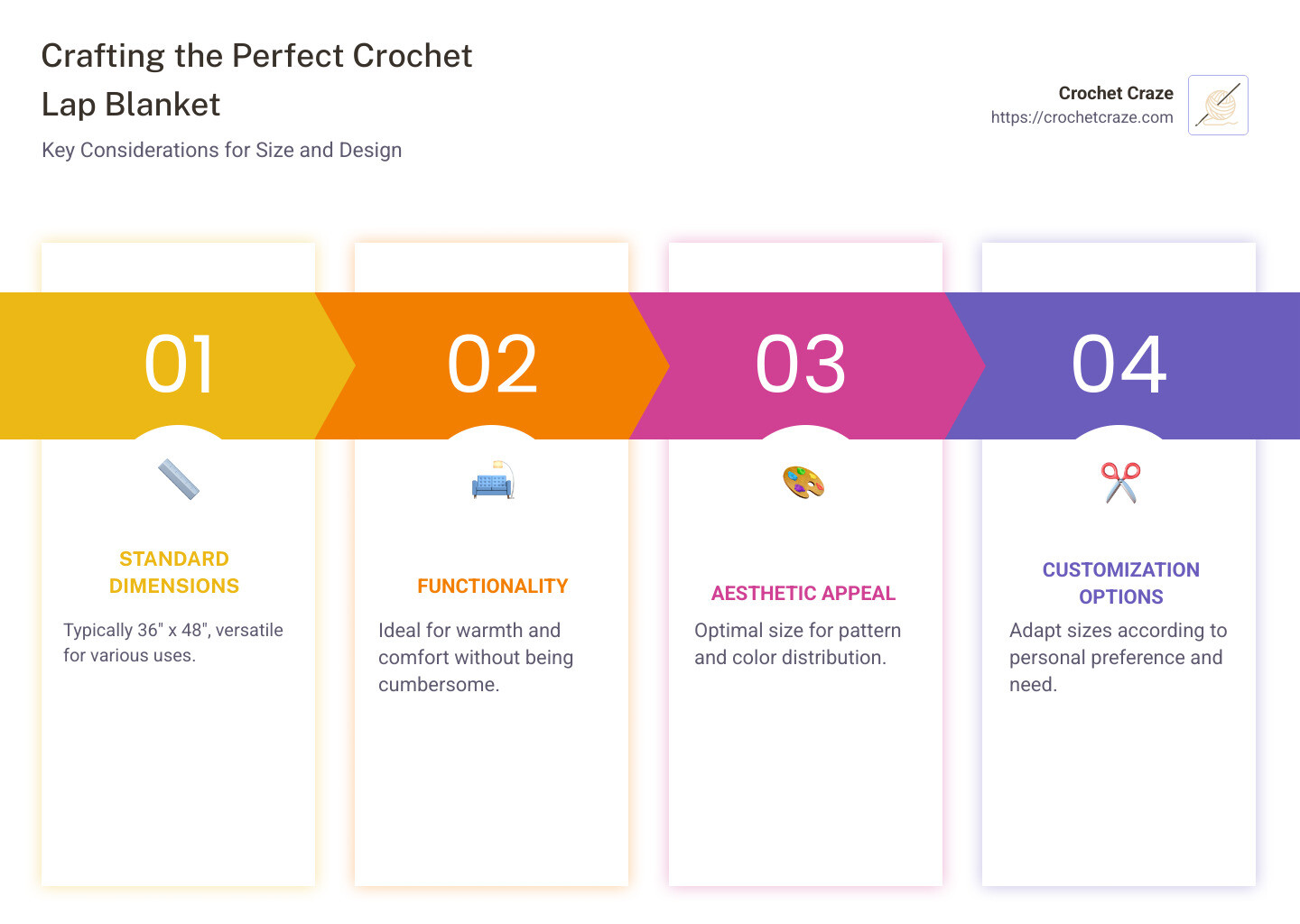 Crafting the Perfect Crochet Lap Blanket

Key Considerations for Size and Design

Crochet Craze
https://crochetcraze.com

01

STANDARD DIMENSIONS

Typically 36" x 48", versatile for various uses.

02

FUNCTIONALITY

Ideal for warmth and comfort without being cumbersome.

03

AESTHETIC APPEAL

Optimal size for pattern and color distribution.

04

CUSTOMIZATION OPTIONS

Adapt sizes according to personal preference and need.