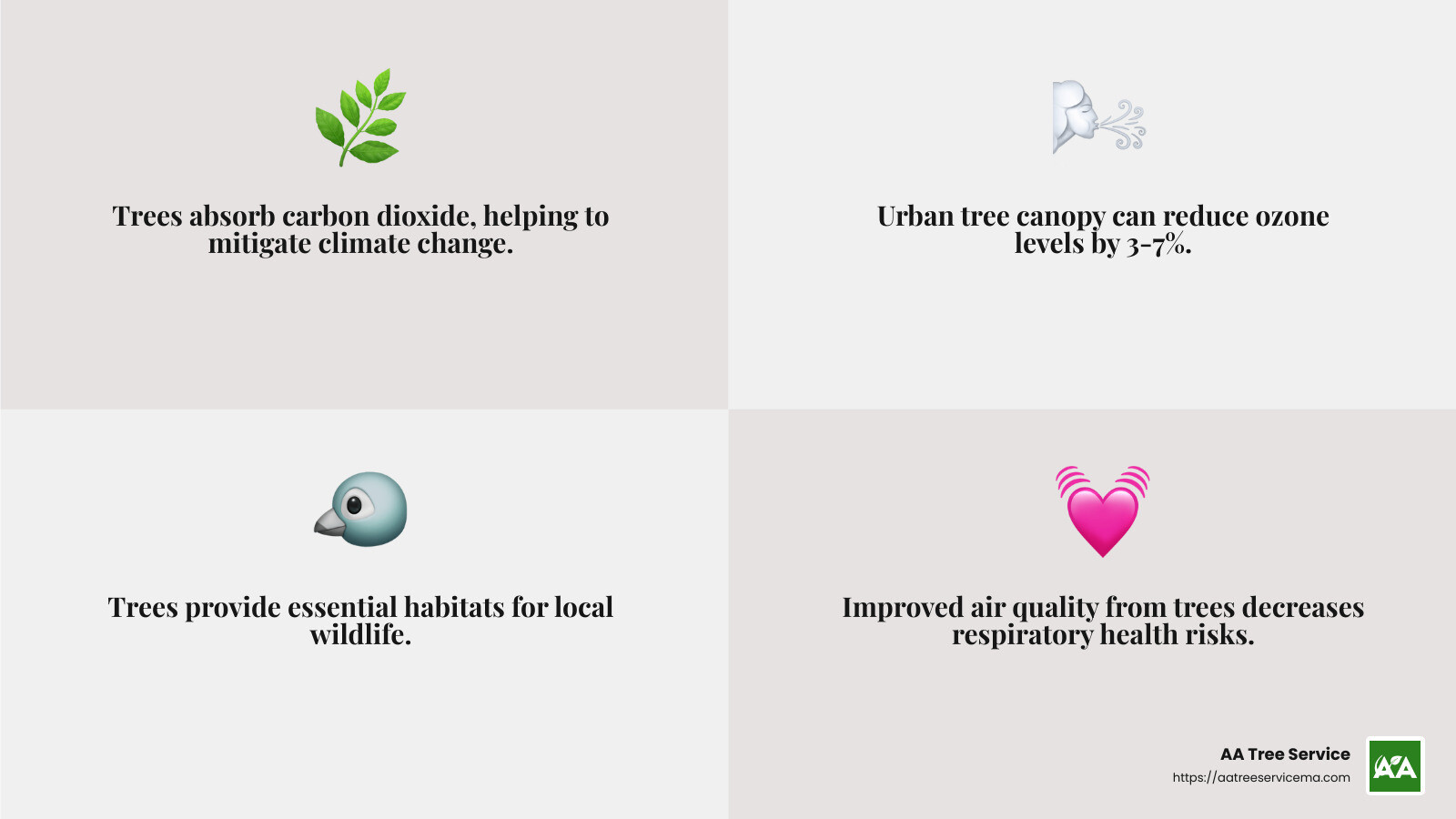 Trees absorb carbon dioxide, helping to mitigate climate change.

Urban tree canopy can reduce ozone levels by 3-7%.

Trees provide essential habitats for local wildlife.

Improved air quality from trees decreases respiratory health risks.

AA Tree Service
https://aatreeservicema.com

AA