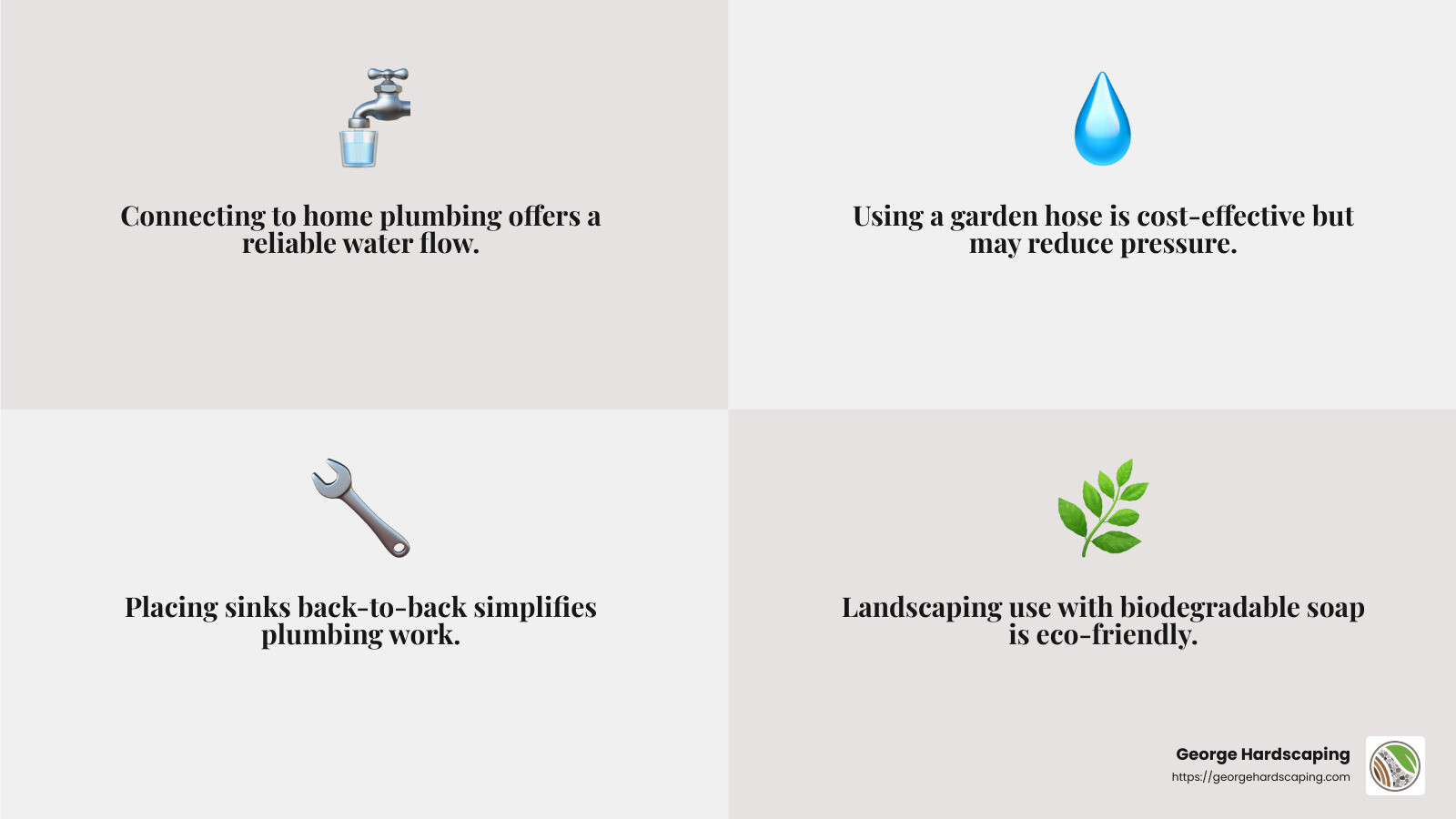 Connecting to home plumbing offers a reliable water flow.

Using a garden hose is cost-effective but may reduce pressure.

Placing sinks back-to-back simplifies plumbing work.

Landscaping use with biodegradable soap is eco-friendly.

George Hardscaping
https://georgehardscaping.com