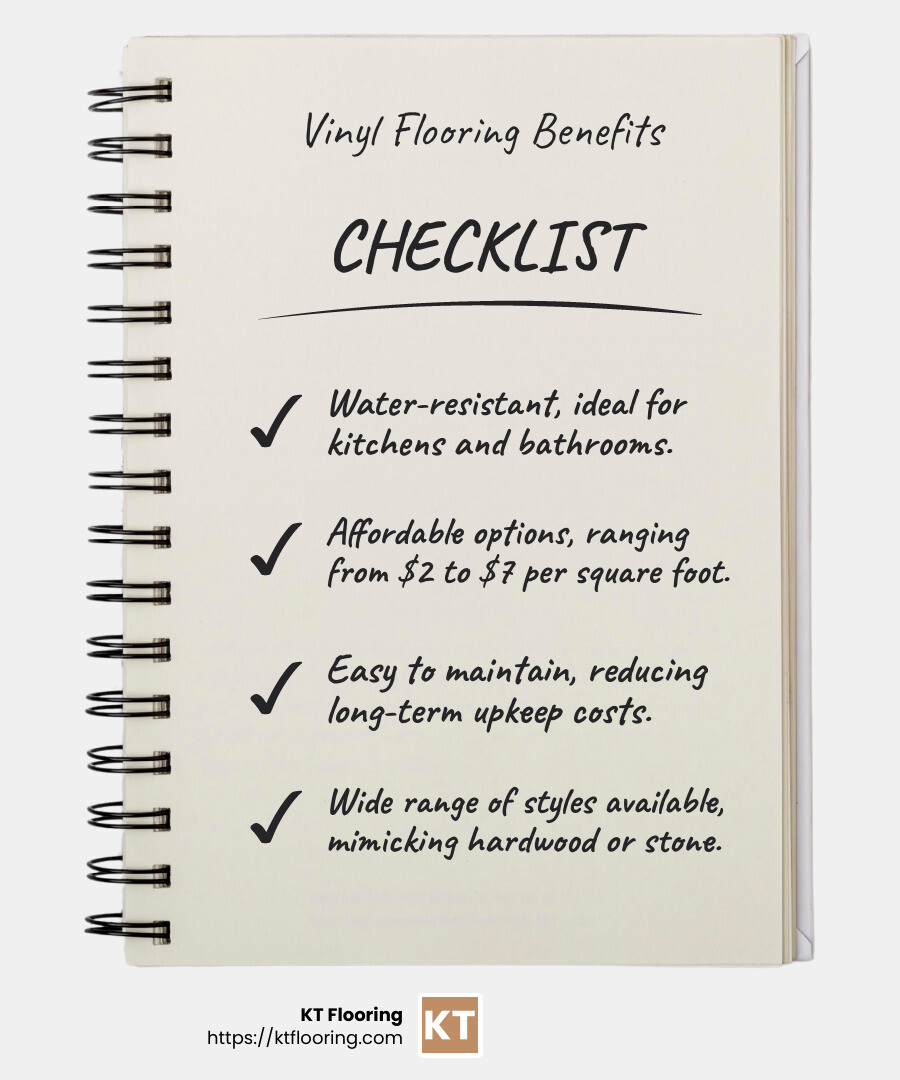 Vinyl Flooring Benefits

CHECKLIST

✓ Water-resistant, ideal for kitchens and bathrooms.

✓ Affordable options, ranging from \$2 to \$7 per square foot.

✓ Easy to maintain, reducing long-term upkeep costs.

✓ Wide range of styles available, mimicking hardwood or stone.

KT Flooring
https://ktflooring.com
KT