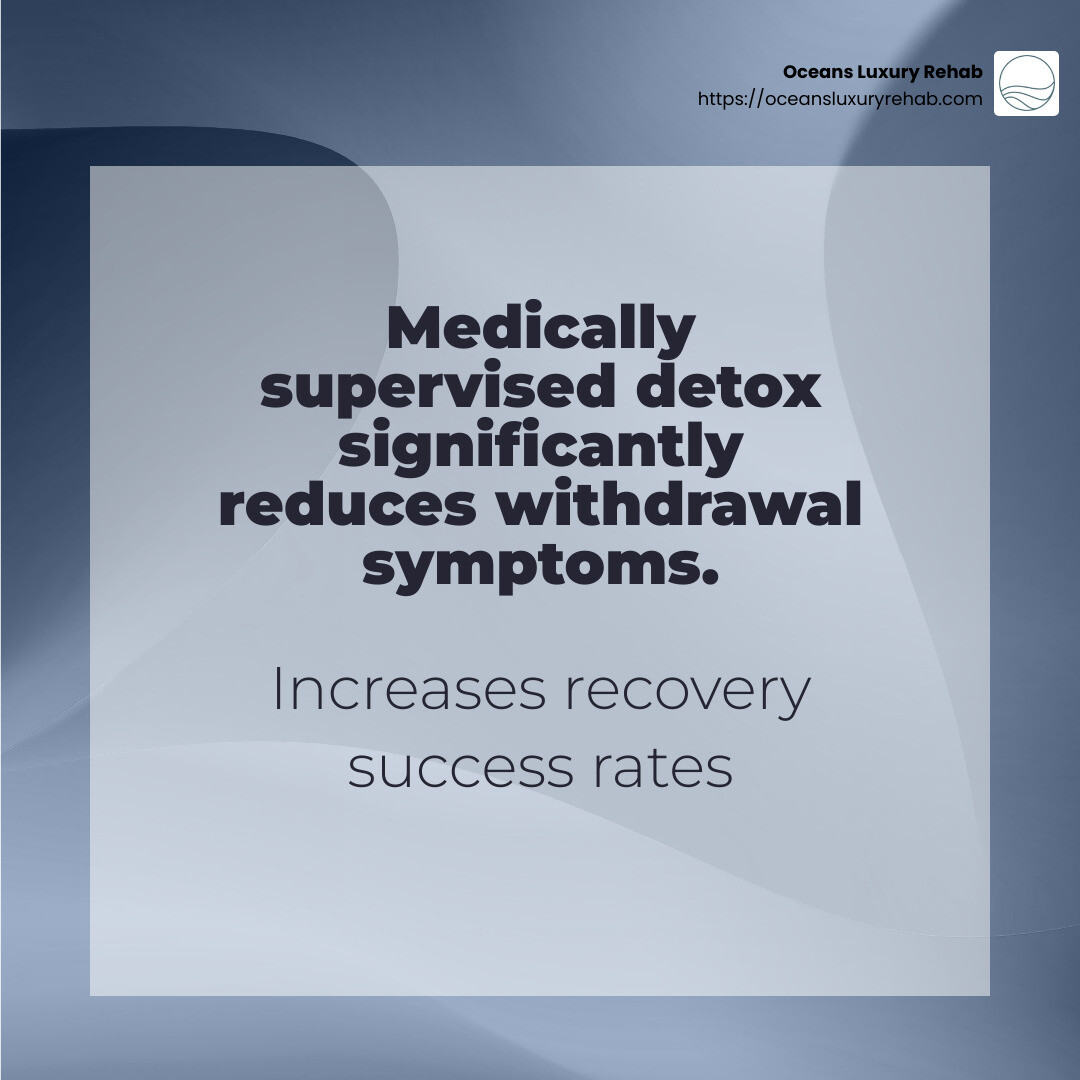 Oceans Luxury Rehab
https://oceansluxuryrehab.com

Medically supervised detox significantly reduces withdrawal symptoms.

Increases recovery success rates