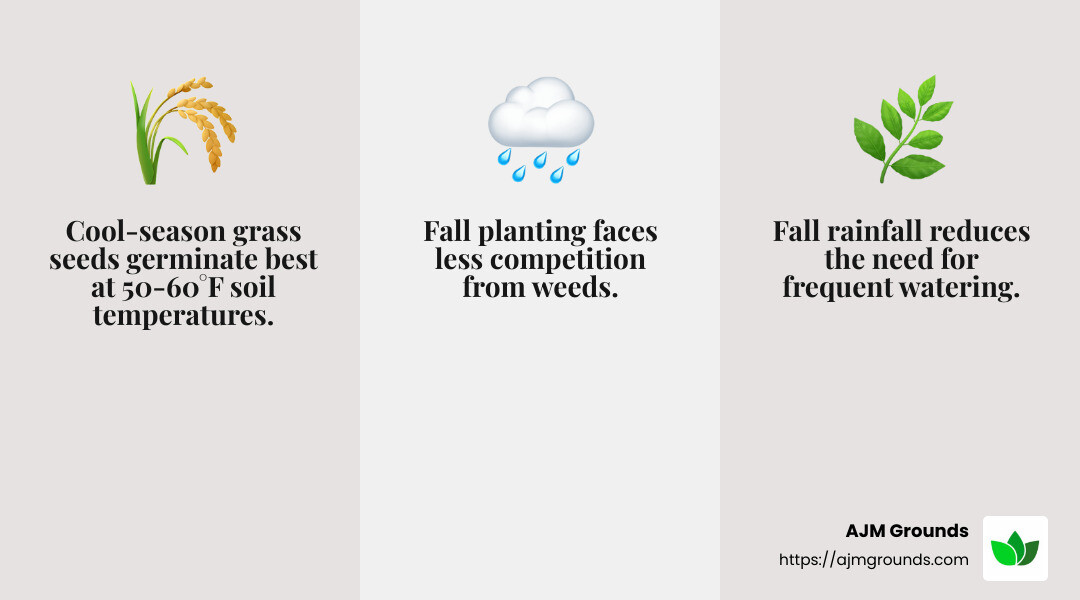 Cool-season grass seeds germinate best at 50-60°F soil temperatures.

Fall planting faces less competition from weeds.

Fall rainfall reduces the need for frequent watering.

AJM Grounds
https://ajmgrounds.com