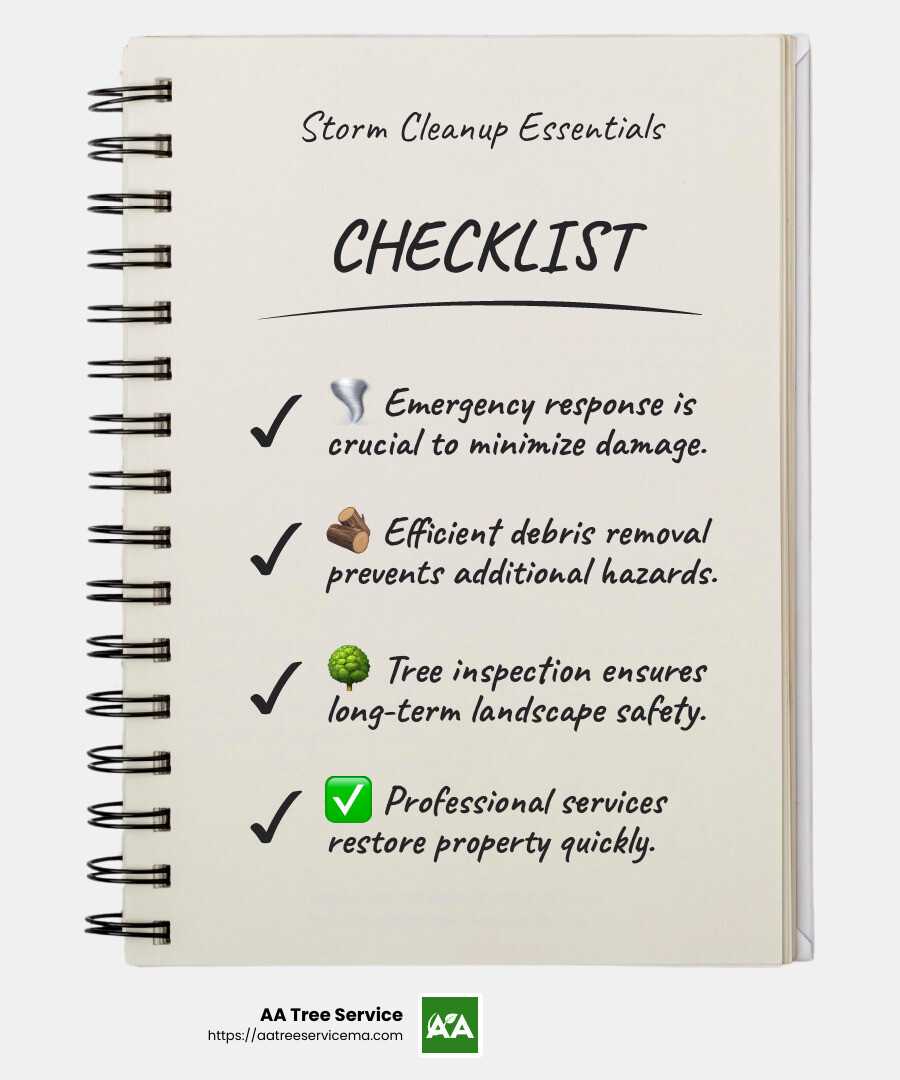 Storm Cleanup Essentials

CHECKLIST

✓ 🌪️ Emergency response is crucial to minimize damage.

✓ 🪵 Efficient debris removal prevents additional hazards.

✓ 🌳 Tree inspection ensures long-term landscape safety.

✓ ✅ Professional services restore property quickly.

AA Tree Service
https://aatreeservicema.com

AA