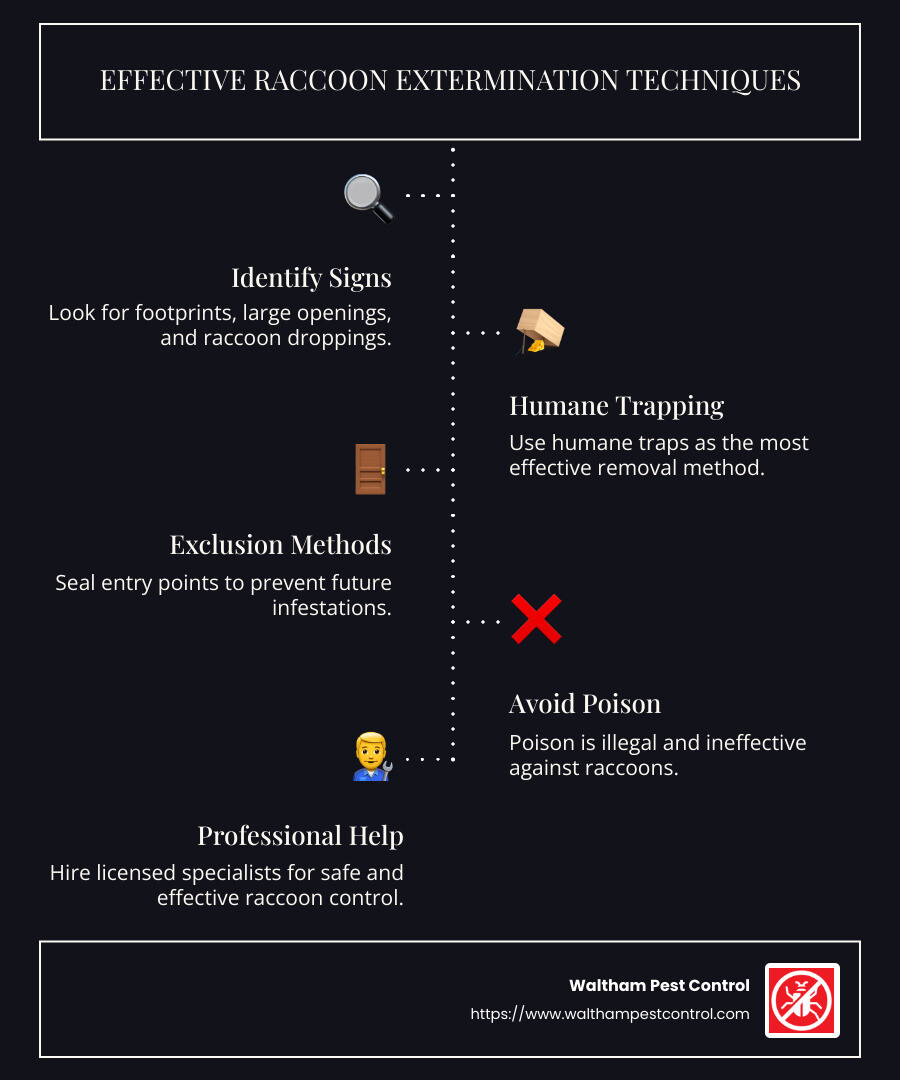 EFFECTIVE RACCOON EXTERMINATION TECHNIQUES

Identify Signs

Look for footprints, large openings, and raccoon droppings.

Humane Trapping

Use humane traps as the most effective removal method.

Exclusion Methods

Seal entry points to prevent future infestations.

Avoid Poison

Poison is illegal and ineffective against raccoons.

Professional Help

Hire licensed specialists for safe and effective raccoon control.

Waltham Pest Control

https://www.walthampestcontrol.com