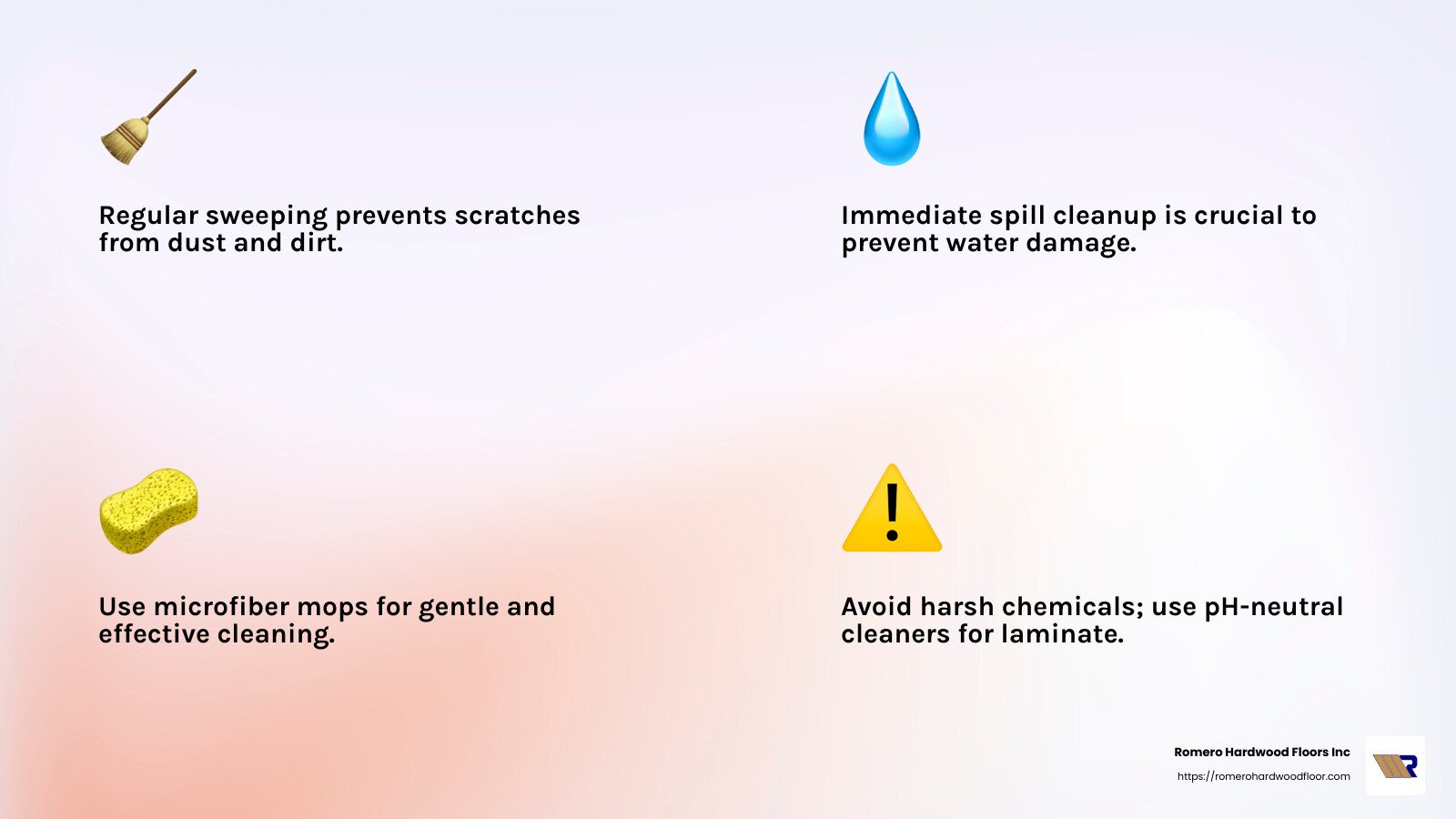 Regular sweeping prevents scratches from dust and dirt.

Immediate spill cleanup is crucial to prevent water damage.

Use microfiber mops for gentle and effective cleaning.

Avoid harsh chemicals; use pH-neutral cleaners for laminate.

Romero Hardwood Floors Inc
https://romerohardwoodfloor.com