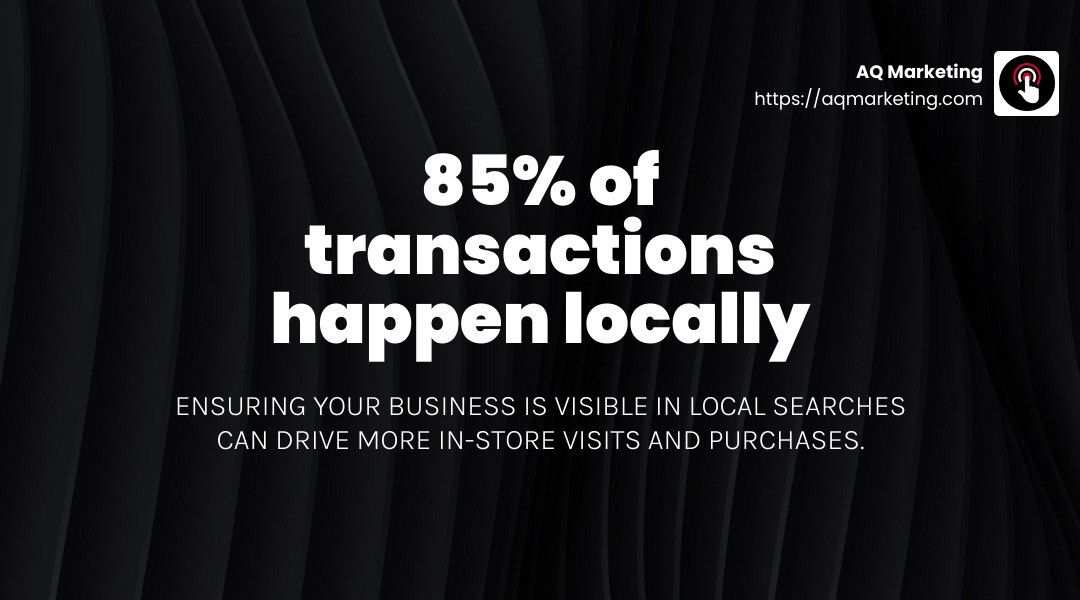 AQ Marketing
https://aqmarketing.com

85% of transactions happen locally

ENSURING YOUR BUSINESS IS VISIBLE IN LOCAL SEARCHES CAN DRIVE MORE IN-STORE VISITS AND PURCHASES.