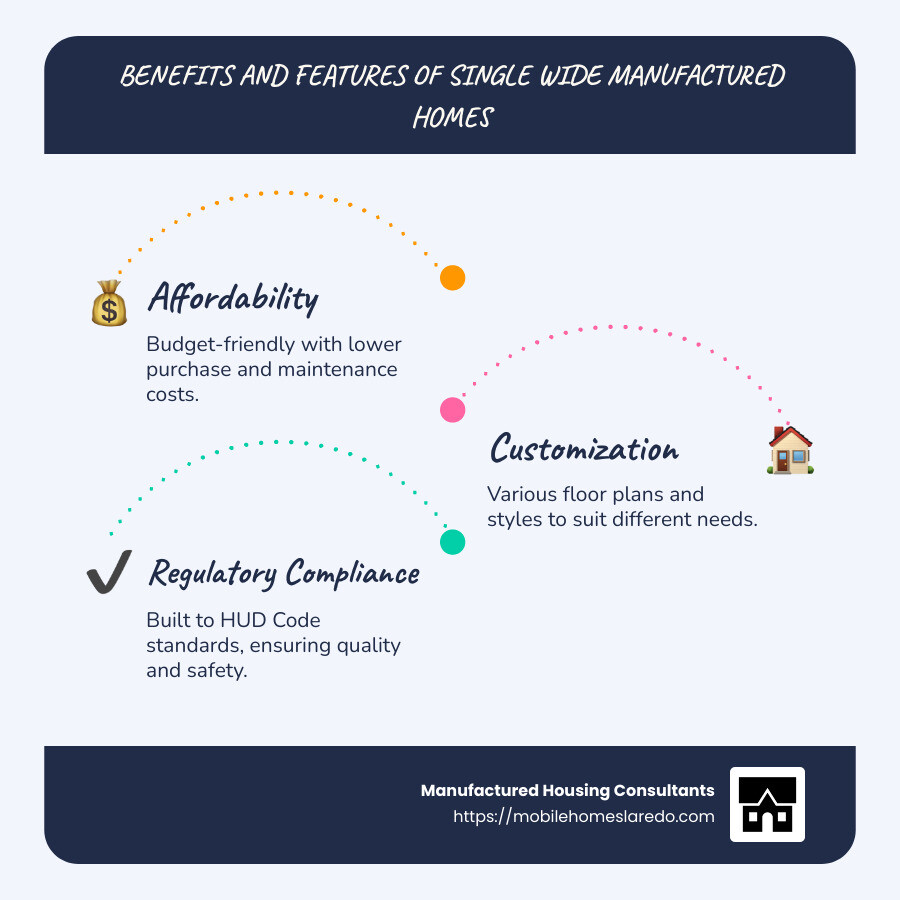 BENEFITS AND FEATURES OF SINGLE WIDE MANUFACTURED HOMES

Affordability

Budget-friendly with lower purchase and maintenance costs.

Customization

Various floor plans and styles to suit different needs.

Regulatory Compliance

Built to HUD Code standards, ensuring quality and safety.

Manufactured Housing Consultants
https://mobilehomeslaredo.com