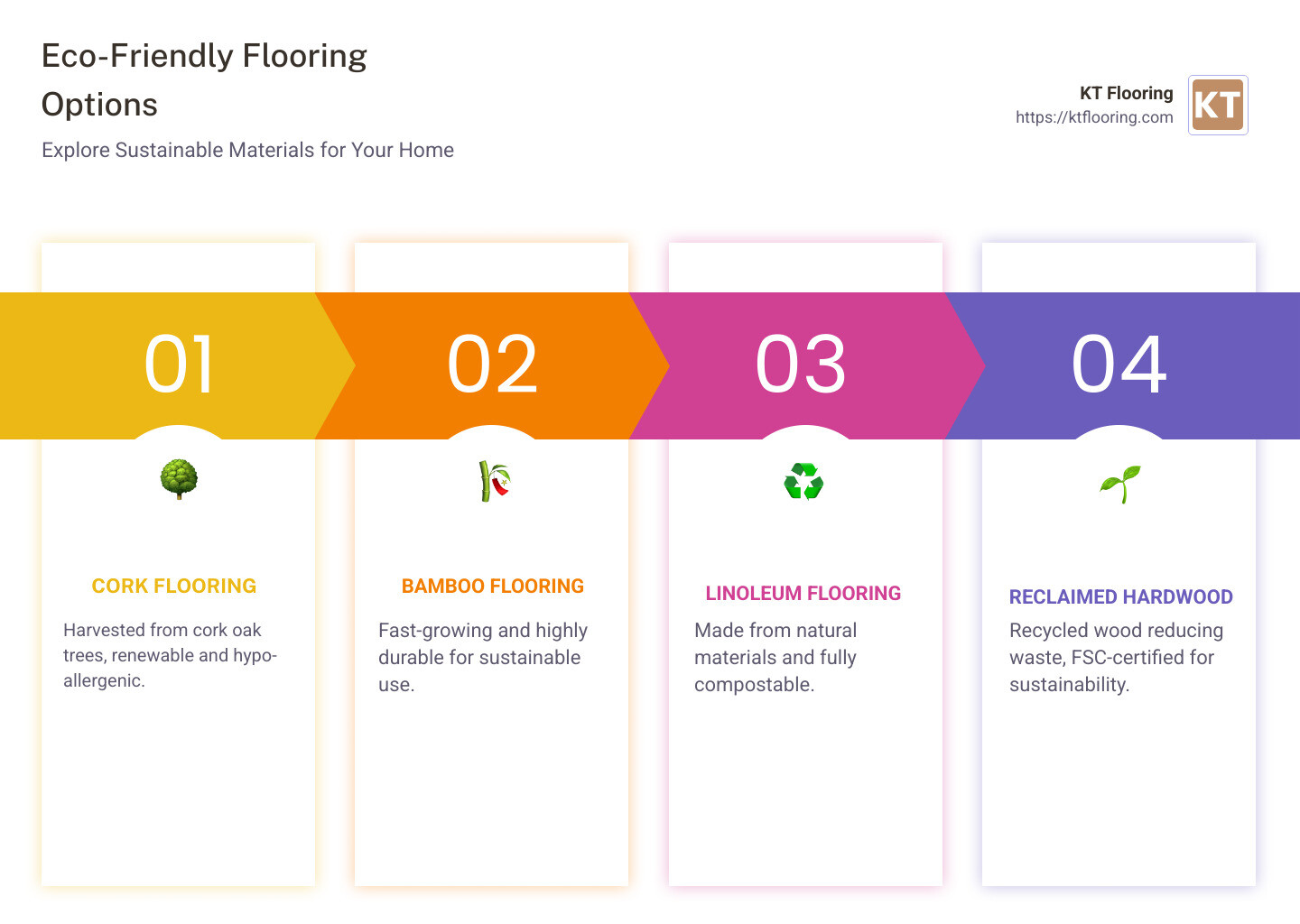 Eco-Friendly Flooring Options

Explore Sustainable Materials for Your Home

KT Flooring
https://ktflooring.com

KT

01

CORK FLOORING

Harvested from cork oak trees, renewable and hypo-allergenic.

02

BAMBOO FLOORING

Fast-growing and highly durable for sustainable use.

03

LINOLEUM FLOORING

Made from natural materials and fully compostable.

04

RECLAIMED HARDWOOD

Recycled wood reducing waste, FSC-certified for sustainability.