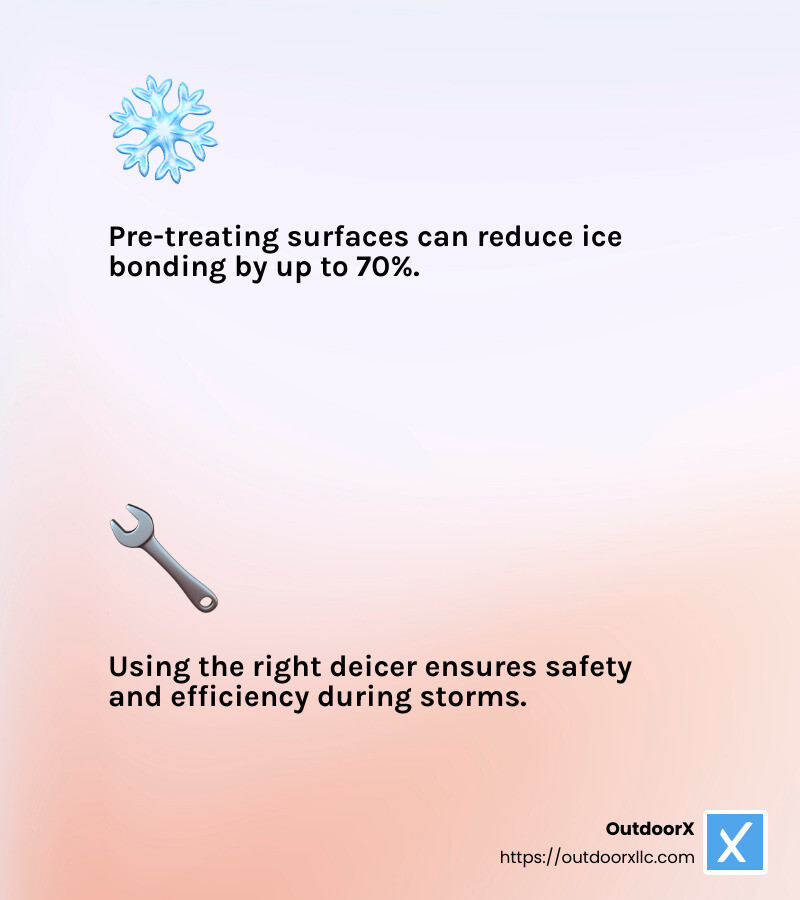 Pre-treating surfaces can reduce ice bonding by up to 70%.

Using the right deicer ensures safety and efficiency during storms.

OutdoorX
https://outdoorxllc.com
X