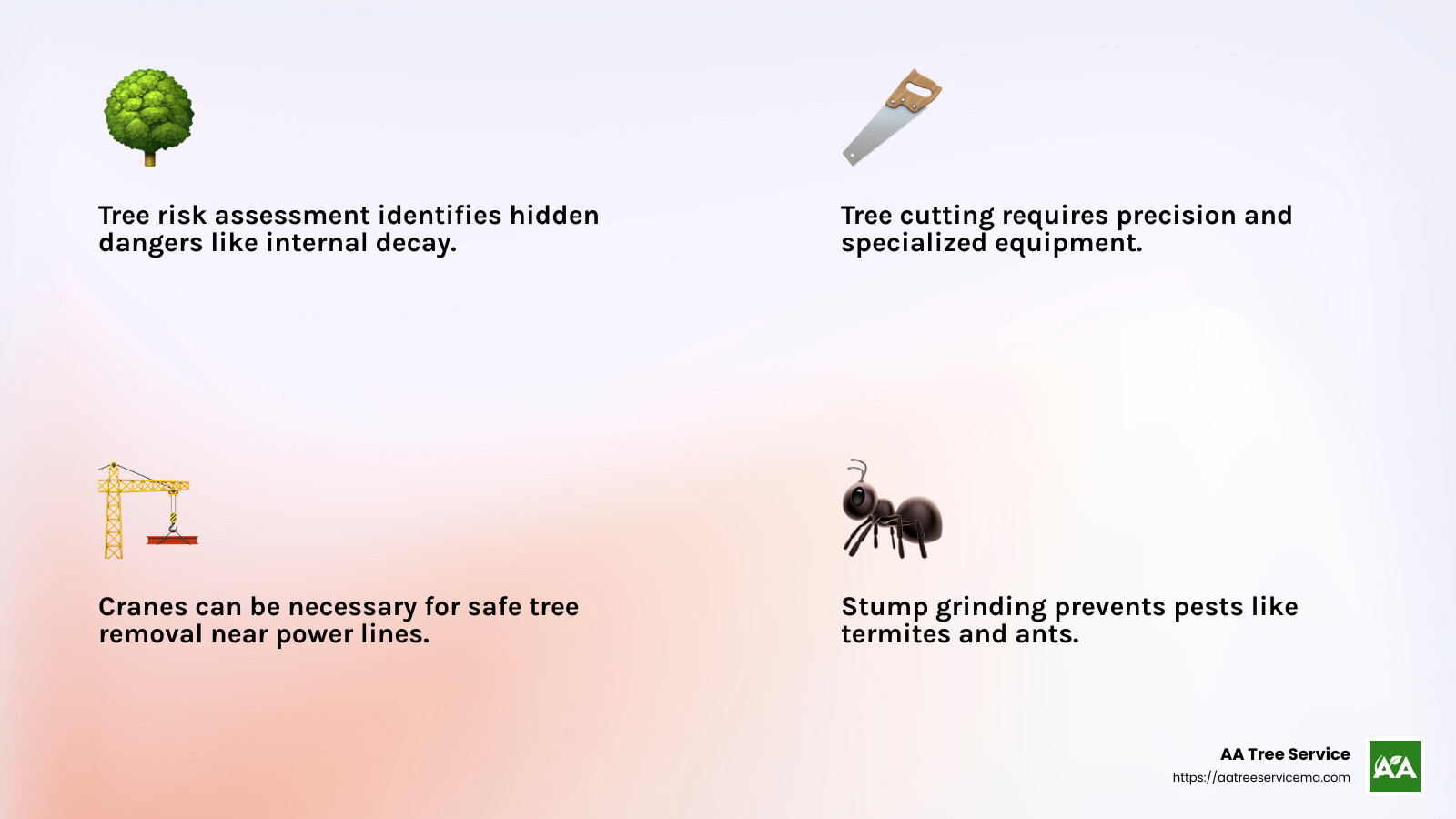 Tree risk assessment identifies hidden dangers like internal decay.

Tree cutting requires precision and specialized equipment.

Cranes can be necessary for safe tree removal near power lines.

Stump grinding prevents pests like termites and ants.

AA Tree Service
https://aatreeservicema.com

AA