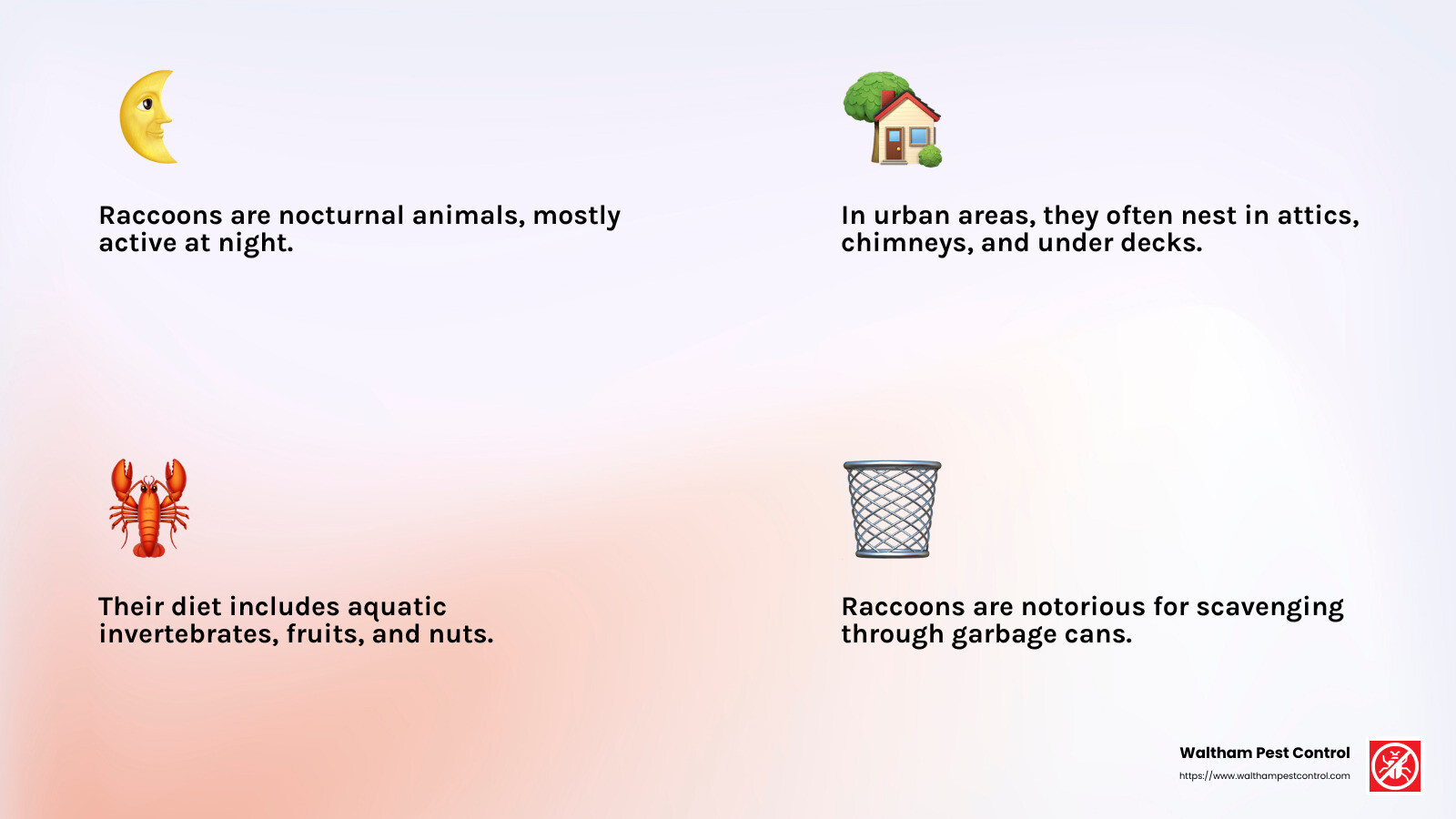 Raccoons are nocturnal animals, mostly active at night.

In urban areas, they often nest in attics, chimneys, and under decks.

Their diet includes aquatic invertebrates, fruits, and nuts.

Raccoons are notorious for scavenging through garbage cans.

Waltham Pest Control
https://www.walthampestcontrol.com