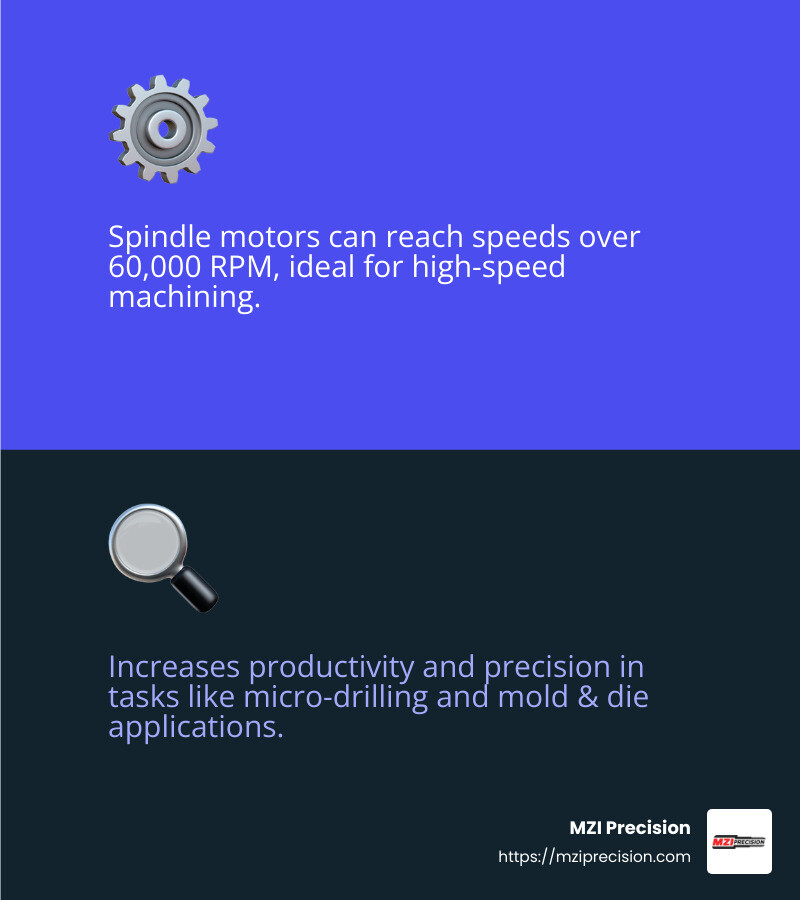 Spindle motors can reach speeds over 60,000 RPM, ideal for high-speed machining.

Increases productivity and precision in tasks like micro-drilling and mold & die applications.

MZI Precision
https://mziprecision.com

MZI PRECISION