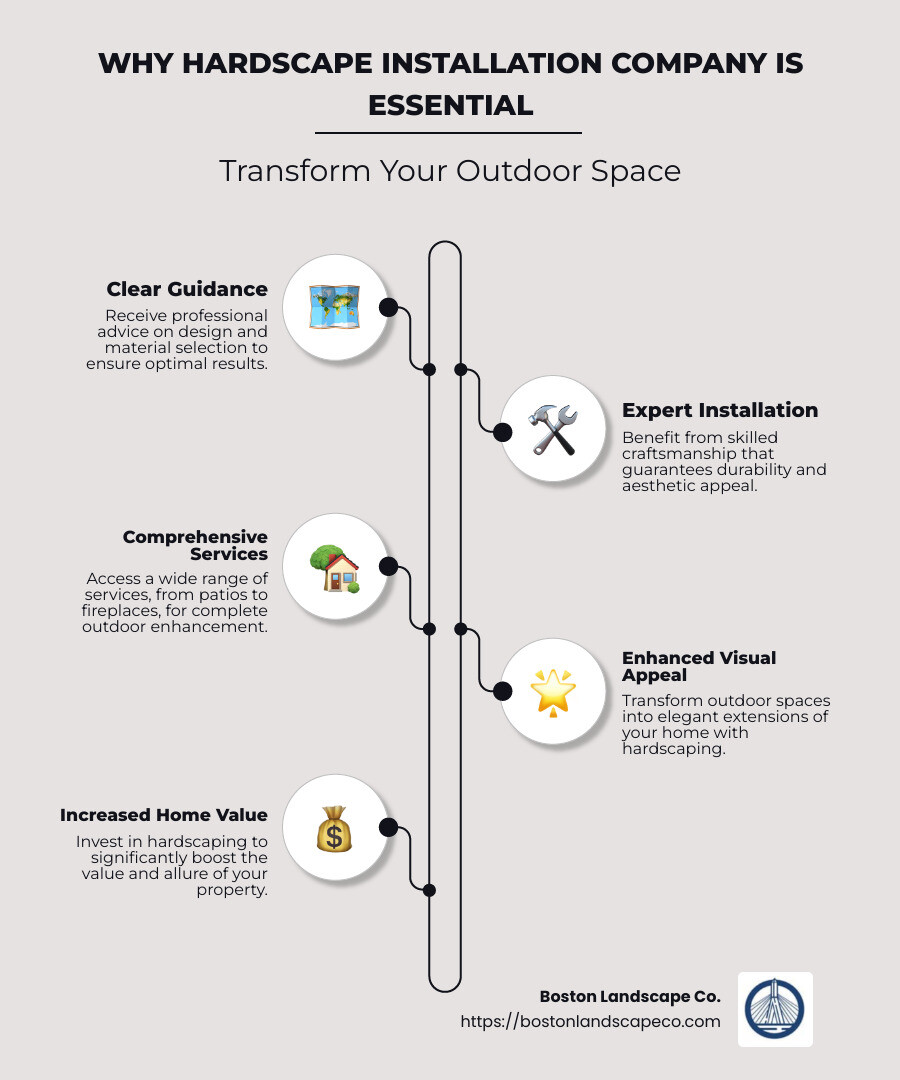 WHY HARDSCAPE INSTALLATION COMPANY IS ESSENTIAL

Transform Your Outdoor Space

Clear Guidance

Receive professional advice on design and material selection to ensure optimal results.

Expert Installation

Benefit from skilled craftsmanship that guarantees durability and aesthetic appeal.

Comprehensive Services

Access a wide range of services, from patios to fireplaces, for complete outdoor enhancement.

Enhanced Visual Appeal

Transform outdoor spaces into elegant extensions of your home with hardscaping.

Increased Home Value

Invest in hardscaping to significantly boost the value and allure of your property.

Boston Landscape Co.

https://bostonlandscapeco.com