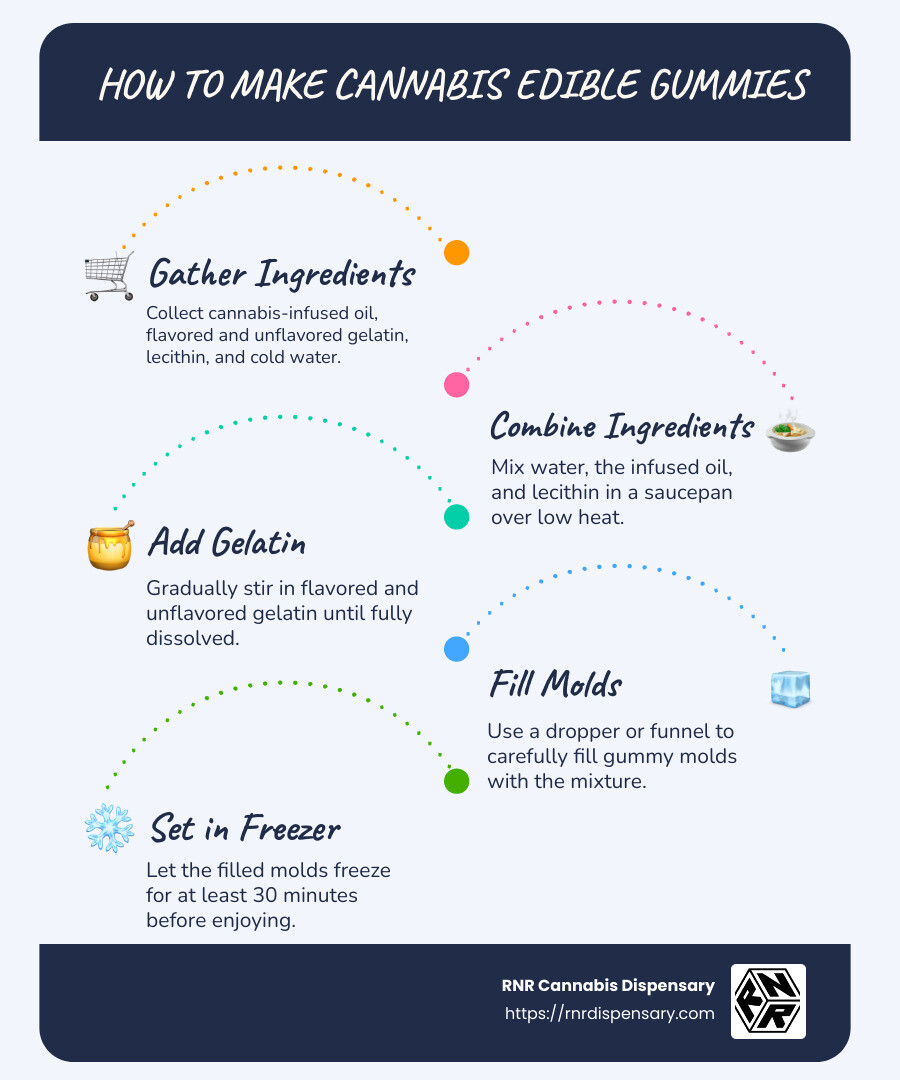 HOW TO MAKE CANNABIS EDIBLE GUMMIES

Gather Ingredients

Collect cannabis-infused oil, flavored and unflavored gelatin, lecithin, and cold water.

Combine Ingredients

Mix water, the infused oil, and lecithin in a saucepan over low heat.

Add Gelatin

Gradually stir in flavored and unflavored gelatin until fully dissolved.

Fill Molds

Use a dropper or funnel to carefully fill gummy molds with the mixture.

Set in Freezer

Let the filled molds freeze for at least 30 minutes before enjoying.

RNR Cannabis Dispensary
https://rnrdispensary.com

RNR