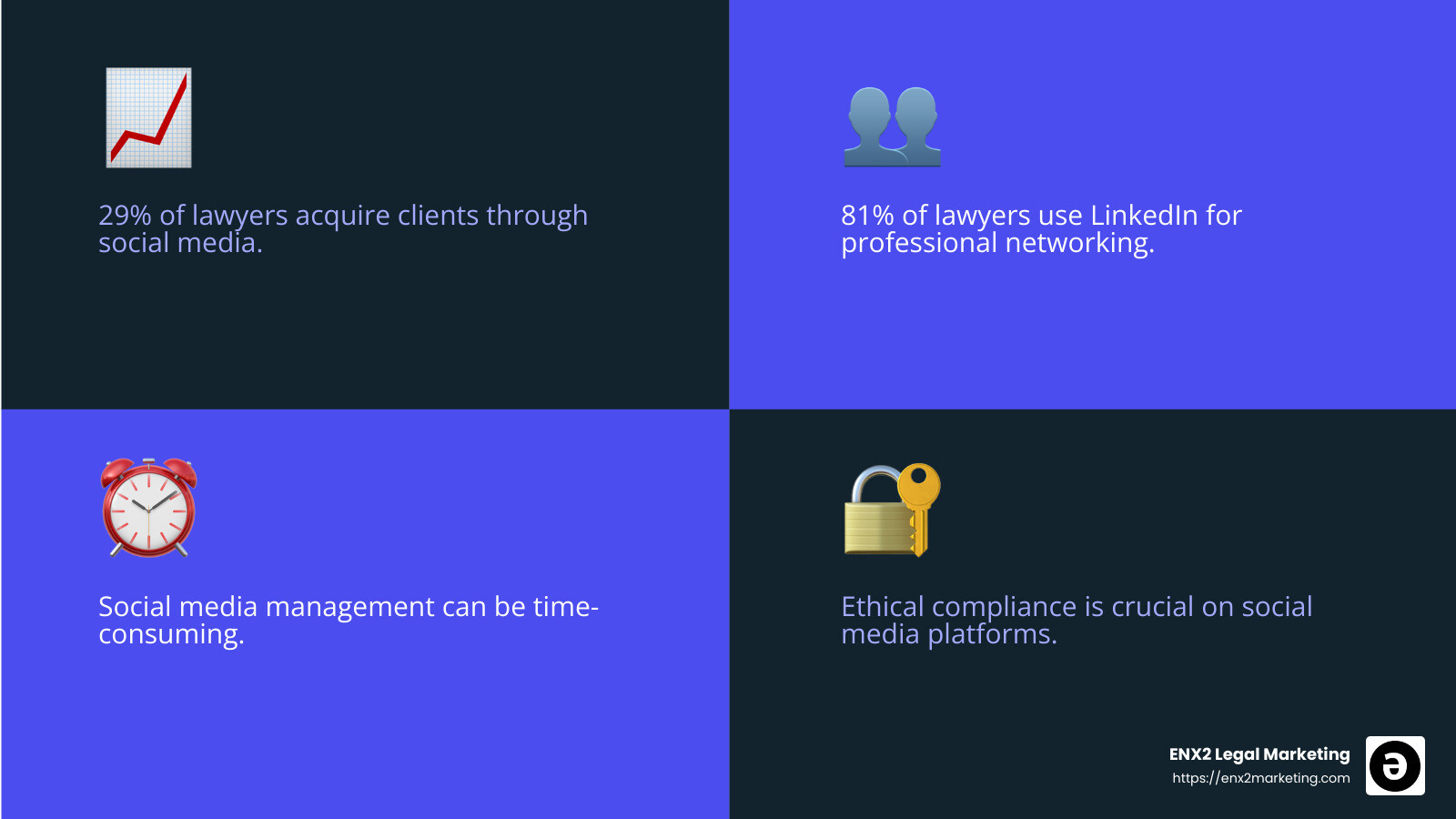 29% of lawyers acquire clients through social media.

81% of lawyers use LinkedIn for professional networking.

Social media management can be time-consuming.

Ethical compliance is crucial on social media platforms.

ENX2 Legal Marketing
https://enx2marketing.com