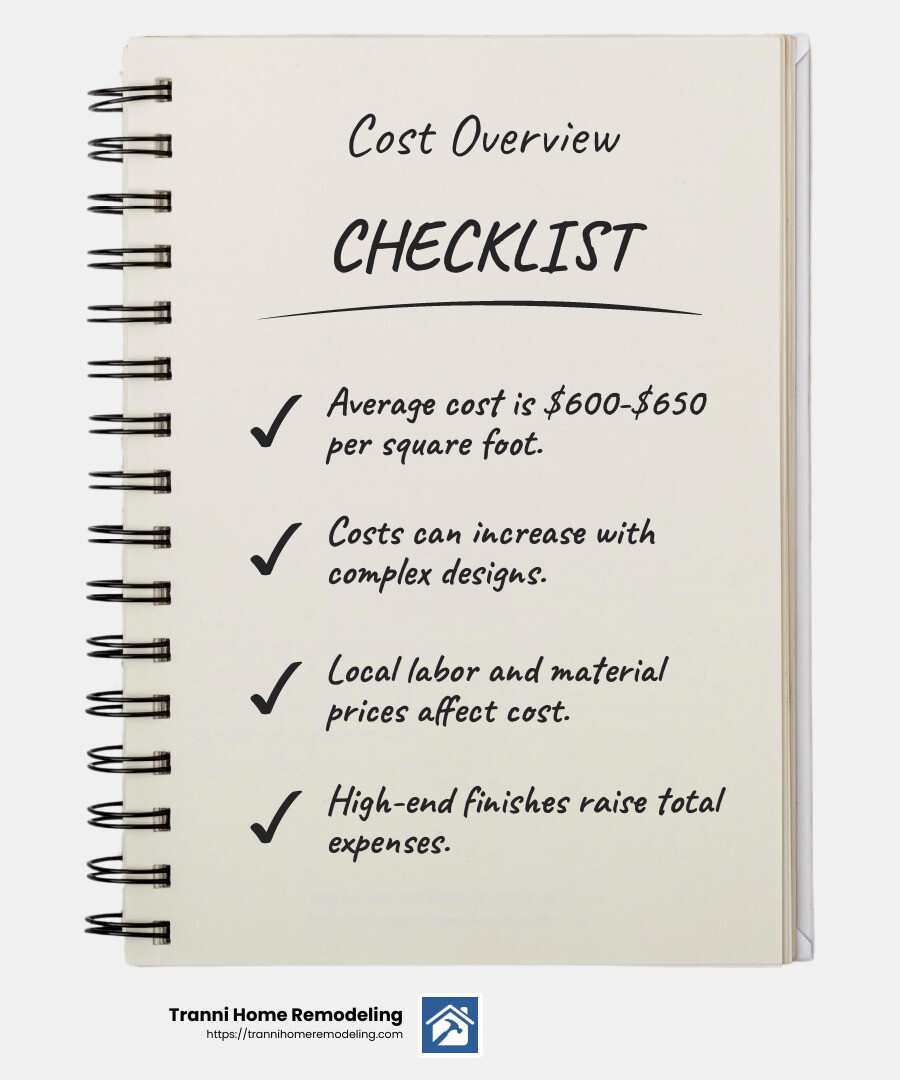 Cost Overview

CHECKLIST

✓ Average cost is \$600-\$650 per square foot.

✓ Costs can increase with complex designs.

✓ Local labor and material prices affect cost.

✓ High-end finishes raise total expenses.

Tranni Home Remodeling
https://trannihomeremodeling.com