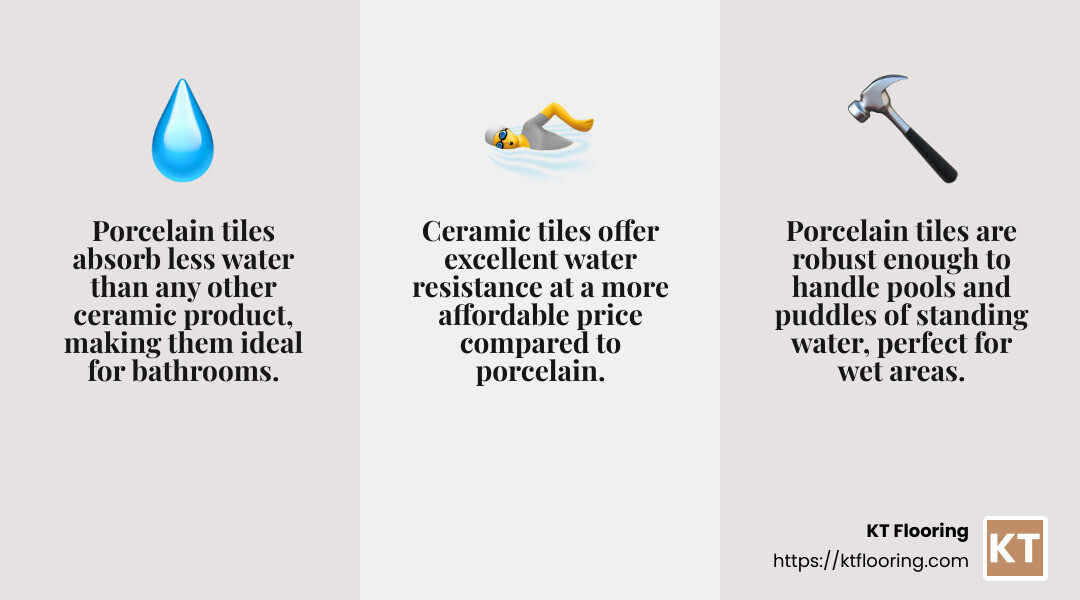 Porcelain tiles absorb less water than any other ceramic product, making them ideal for bathrooms.

Ceramic tiles offer excellent water resistance at a more affordable price compared to porcelain.

Porcelain tiles are robust enough to handle pools and puddles of standing water, perfect for wet areas.

KT Flooring
https://ktflooring.com

KT