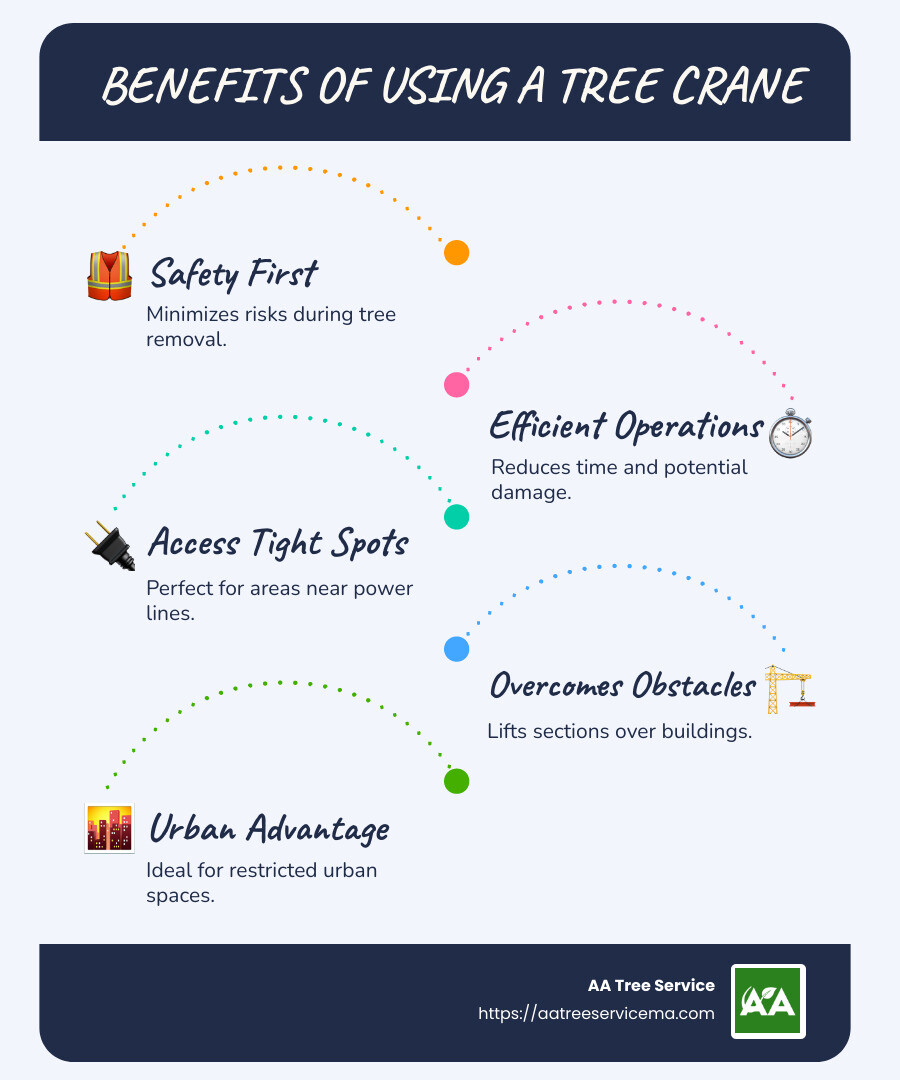 BENEFITS OF USING A TREE CRANE

Safety First
Minimizes risks during tree removal.

Efficient Operations
Reduces time and potential damage.

Access Tight Spots
Perfect for areas near power lines.

Overcomes Obstacles
Lifts sections over buildings.

Urban Advantage
Ideal for restricted urban spaces.

AA Tree Service
https://aatreeservicema.com

AA