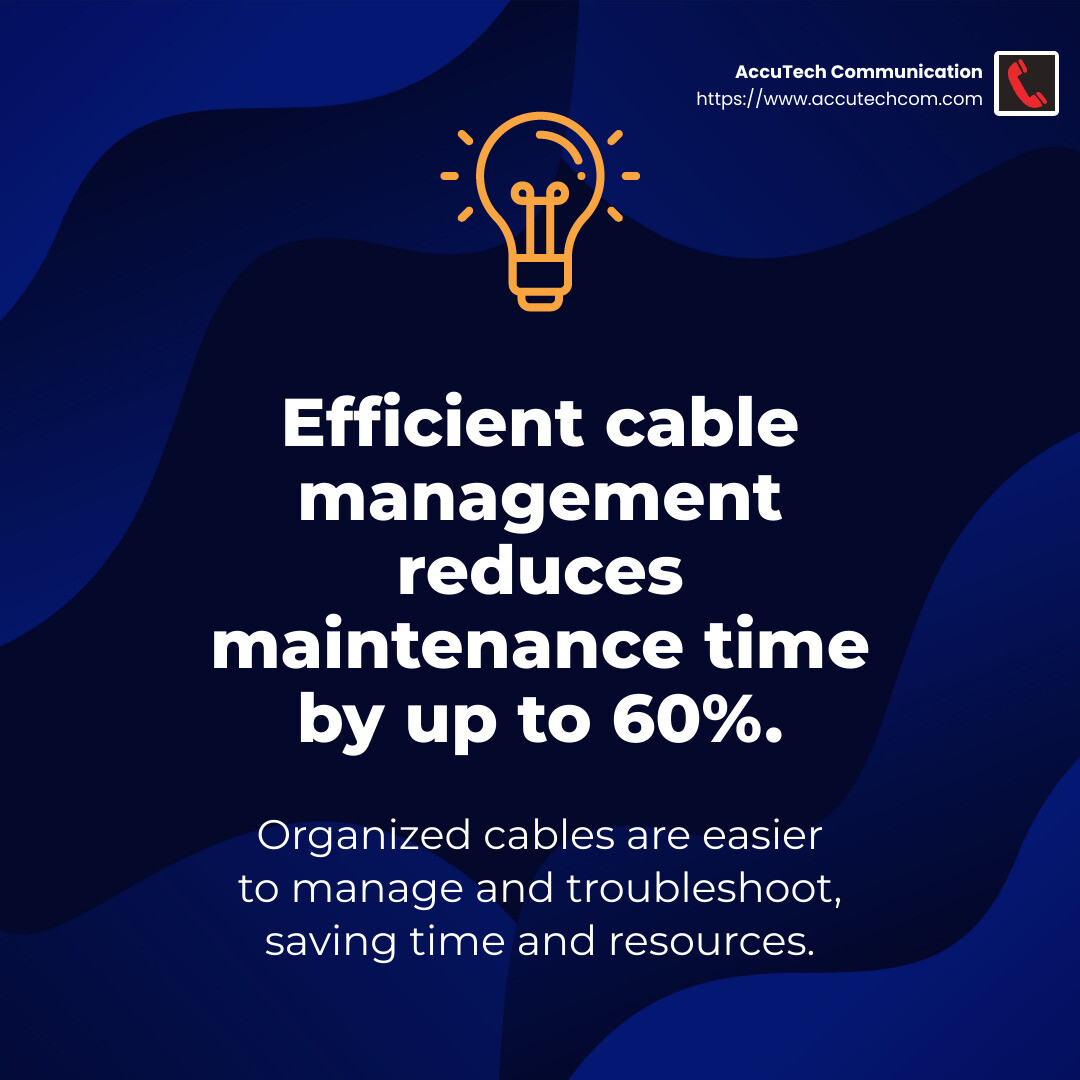 AccuTech Communication
https://www.accutechcom.com

Efficient cable management reduces maintenance time by up to 60%.

Organized cables are easier to manage and troubleshoot, saving time and resources.