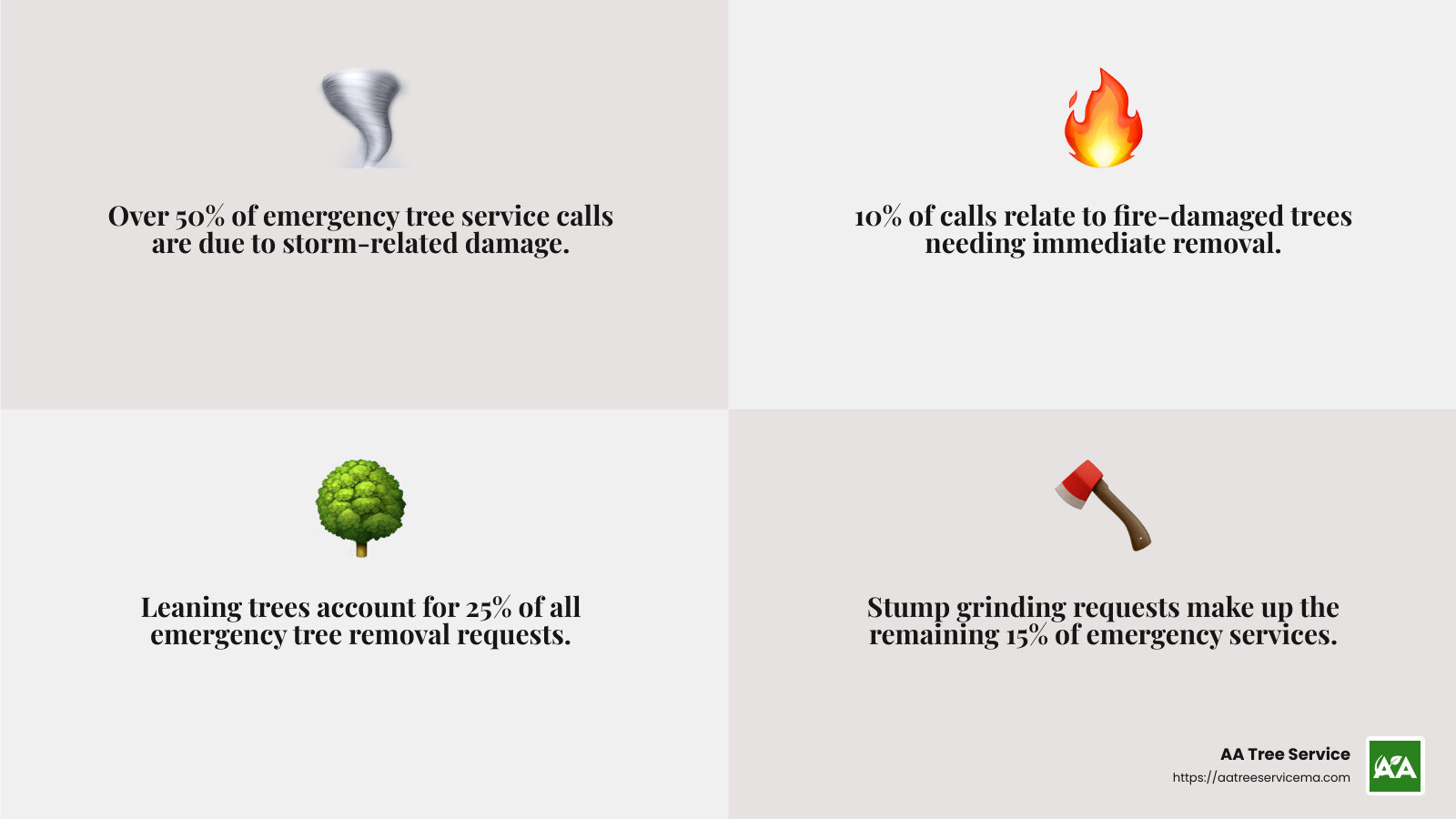 Over 50% of emergency tree service calls are due to storm-related damage.

10% of calls relate to fire-damaged trees needing immediate removal.

Leaning trees account for 25% of all emergency tree removal requests.

Stump grinding requests make up the remaining 15% of emergency services.

AA Tree Service
https://aatreeservicema.com

AA