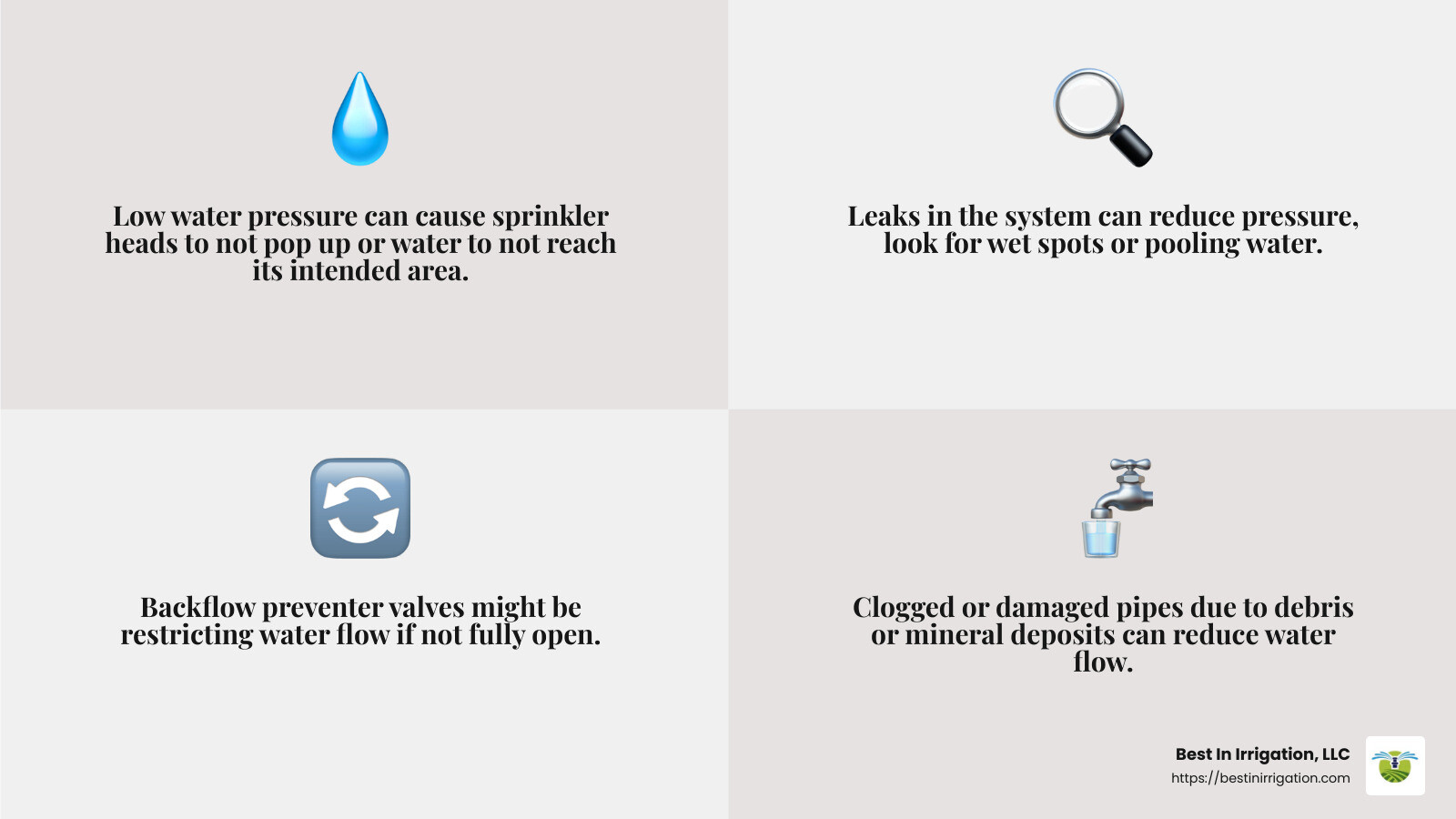 Low water pressure can cause sprinkler heads to not pop up or water to not reach its intended area.

Leaks in the system can reduce pressure, look for wet spots or pooling water.

Backflow preventer valves might be restricting water flow if not fully open.

Clogged or damaged pipes due to debris or mineral deposits can reduce water flow.

Best In Irrigation, LLC
https://bestinirrigation.com