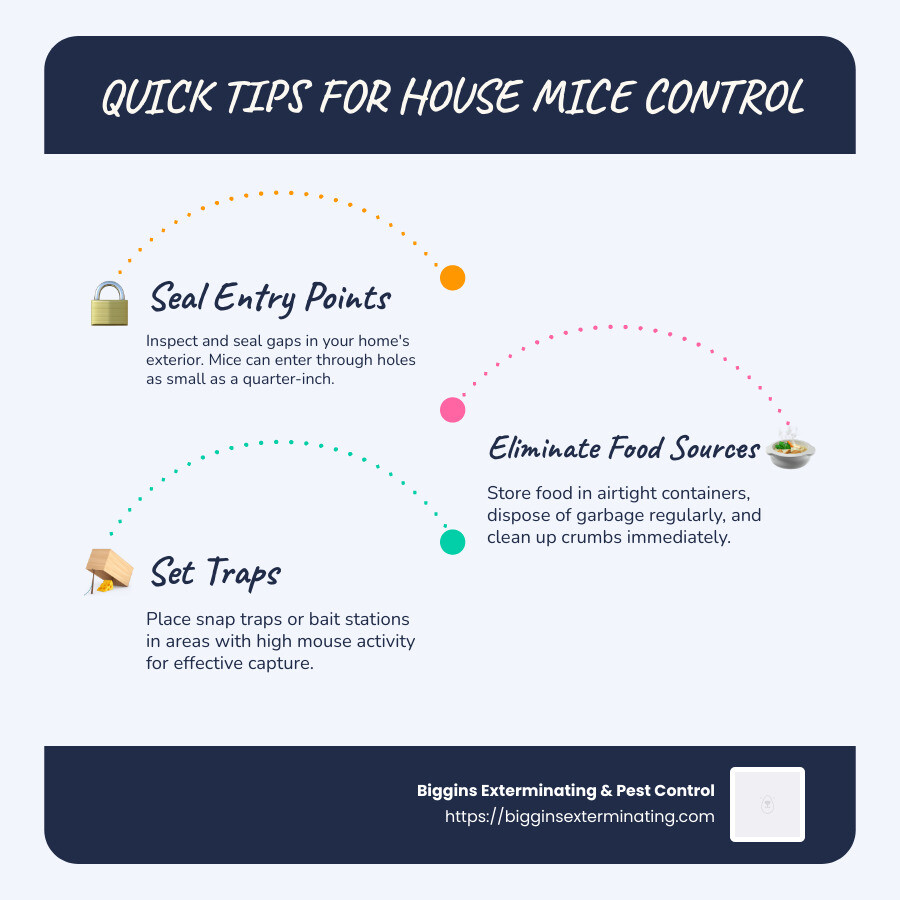 QUICK TIPS FOR HOUSE MICE CONTROL

Seal Entry Points

Inspect and seal gaps in your home's exterior. Mice can enter through holes as small as a quarter-inch.

Eliminate Food Sources

Store food in airtight containers, dispose of garbage regularly, and clean up crumbs immediately.

Set Traps

Place snap traps or bait stations in areas with high mouse activity for effective capture.

Biggins Exterminating & Pest Control
https://bigginsexterminating.com