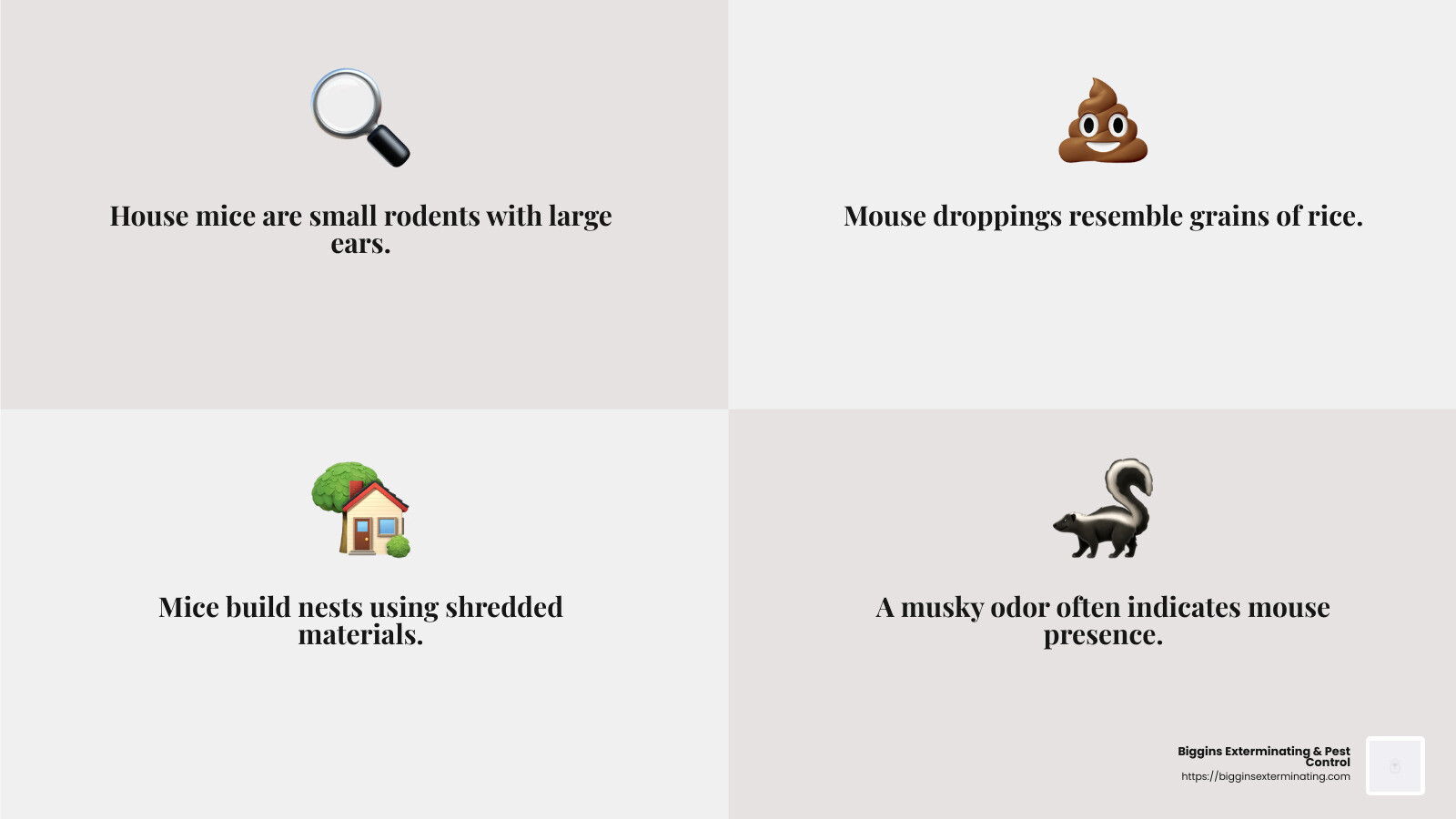 House mice are small rodents with large ears.

Mouse droppings resemble grains of rice.

Mice build nests using shredded materials.

A musky odor often indicates mouse presence.

Biggins Exterminating & Pest Control
https://bigginsexterminating.com