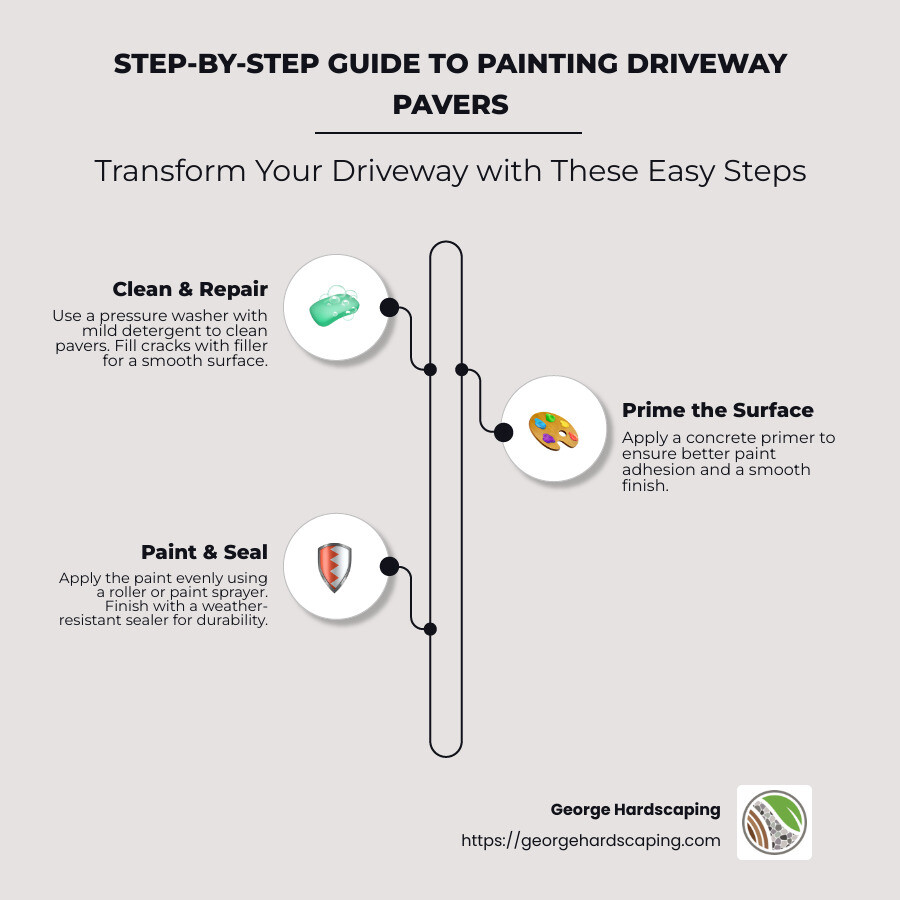 STEP-BY-STEP GUIDE TO PAINTING DRIVEWAY PAVERS

Transform Your Driveway with These Easy Steps

Clean & Repair
Use a pressure washer with mild detergent to clean pavers. Fill cracks with filler for a smooth surface.

Prime the Surface
Apply a concrete primer to ensure better paint adhesion and a smooth finish.

Paint & Seal
Apply the paint evenly using a roller or paint sprayer. Finish with a weather-resistant sealer for durability.

George Hardscaping
https://georgehardscaping.com