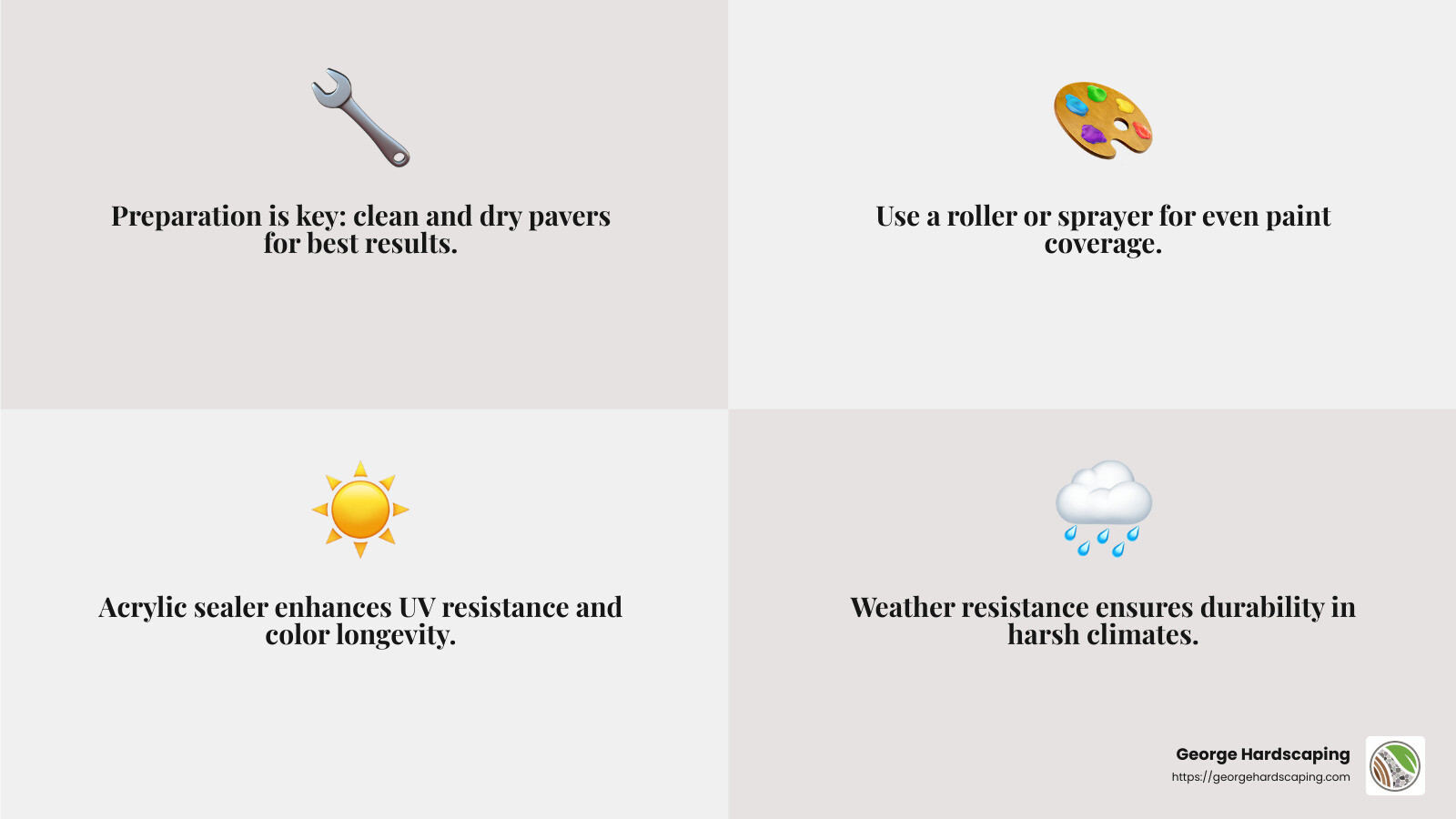 Preparation is key: clean and dry pavers for best results.

Use a roller or sprayer for even paint coverage.

Acrylic sealer enhances UV resistance and color longevity.

Weather resistance ensures durability in harsh climates.

George Hardscaping
https://georgehardscaping.com