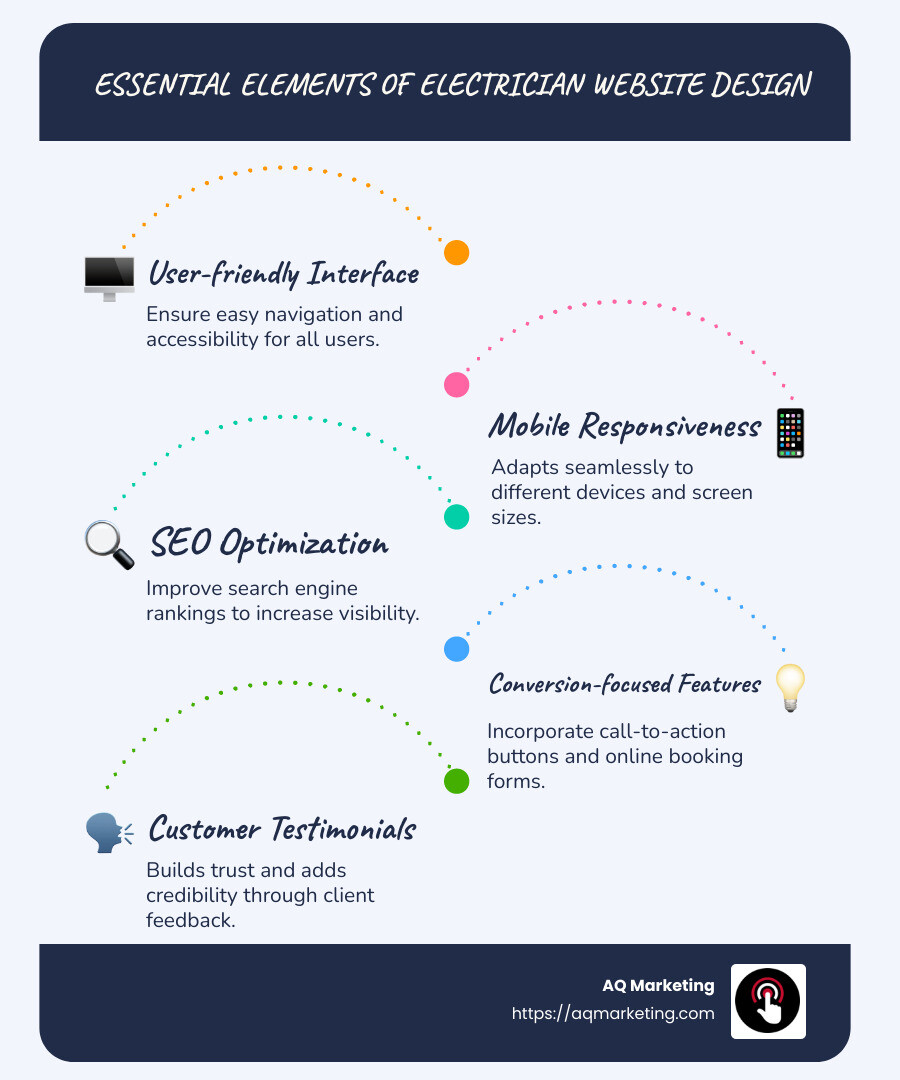 ESSENTIAL ELEMENTS OF ELECTRICIAN WEBSITE DESIGN

User-friendly Interface

Ensure easy navigation and accessibility for all users.

Mobile Responsiveness

Adapts seamlessly to different devices and screen sizes.

SEO Optimization

Improve search engine rankings to increase visibility.

Conversion-focused Features

Incorporate call-to-action buttons and online booking forms.

Customer Testimonials

Builds trust and adds credibility through client feedback.

AQ Marketing
https://aqmarketing.com