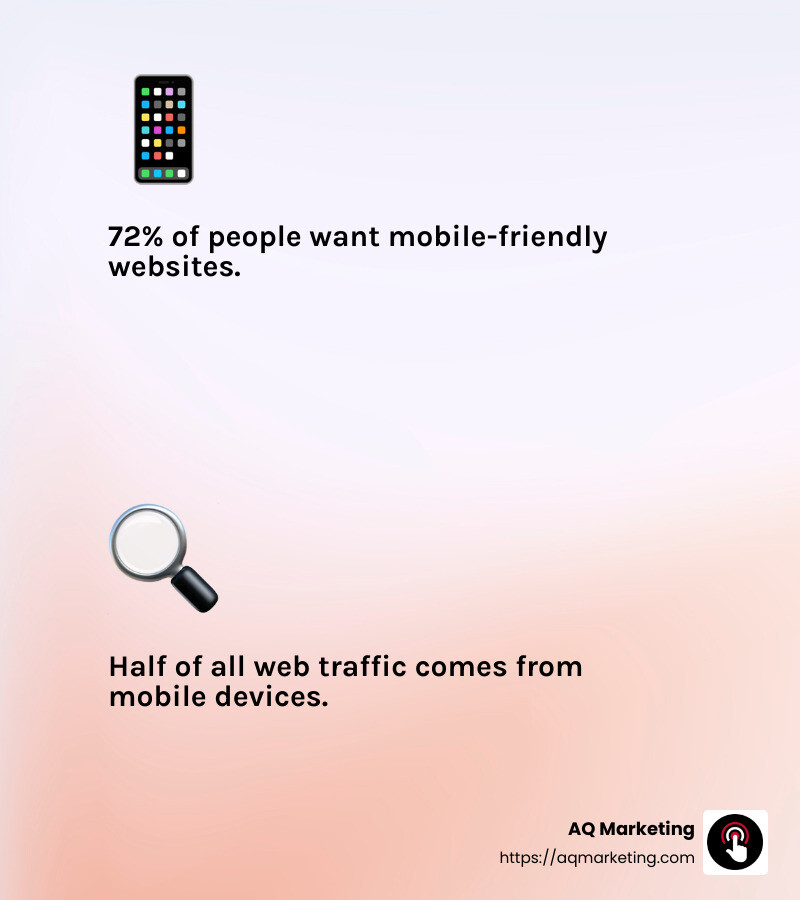 72% of people want mobile-friendly websites.

Half of all web traffic comes from mobile devices.

AQ Marketing
https://aqmarketing.com