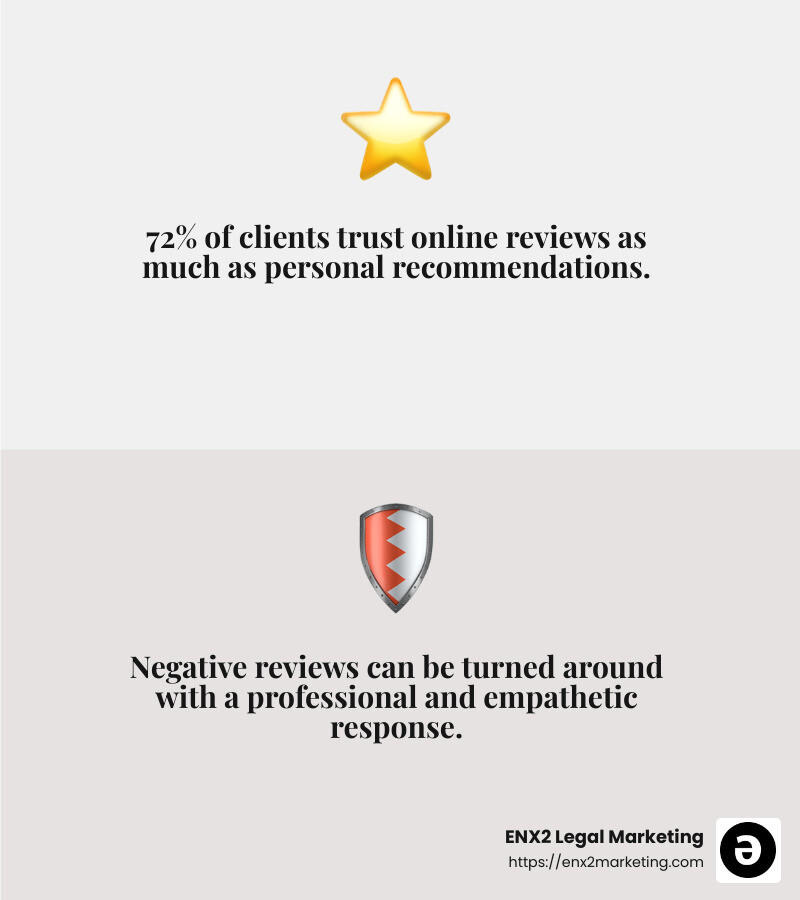 72% of clients trust online reviews as much as personal recommendations.

Negative reviews can be turned around with a professional and empathetic response.

ENX2 Legal Marketing
https://enx2marketing.com