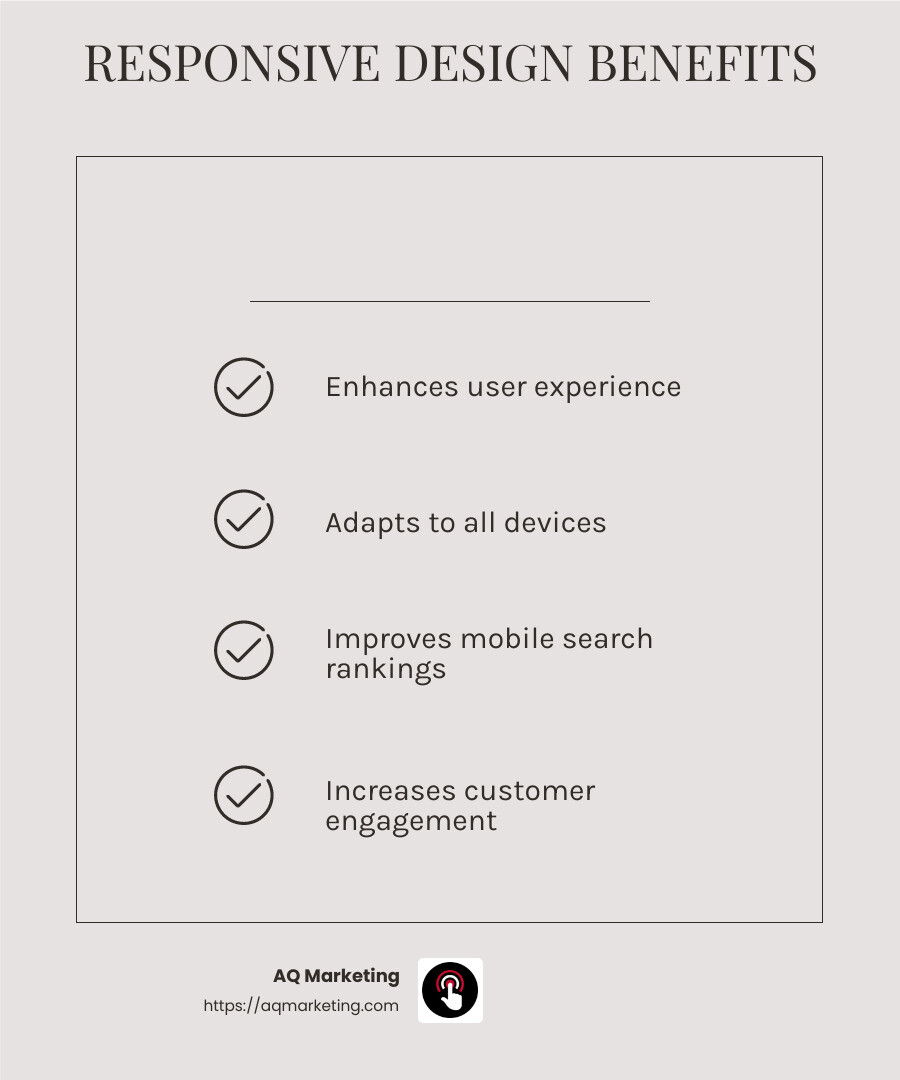 RESPONSIVE DESIGN BENEFITS

Enhances user experience

Adapts to all devices

Improves mobile search rankings

Increases customer engagement

AQ Marketing
https://aqmarketing.com